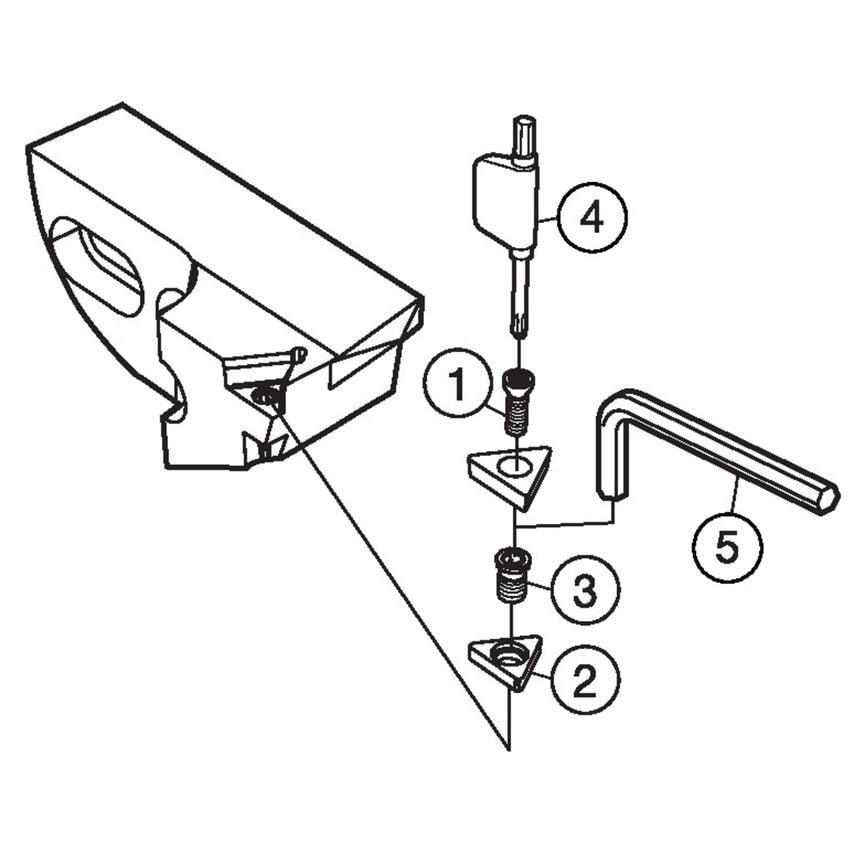 4
1
5
3
2