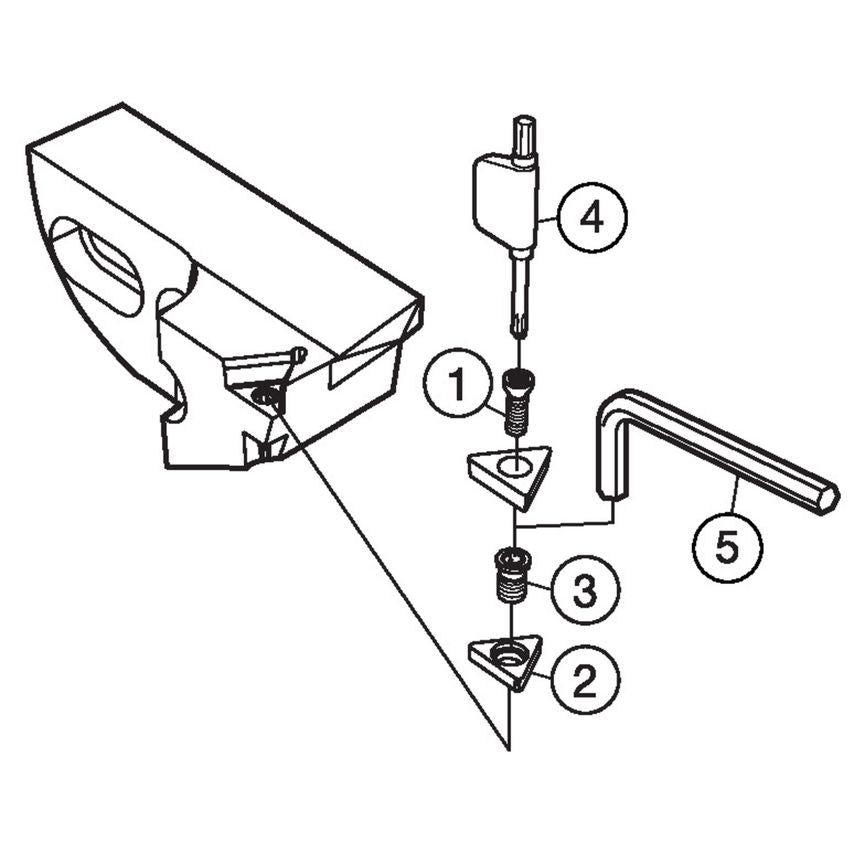 4
1
5
3
2