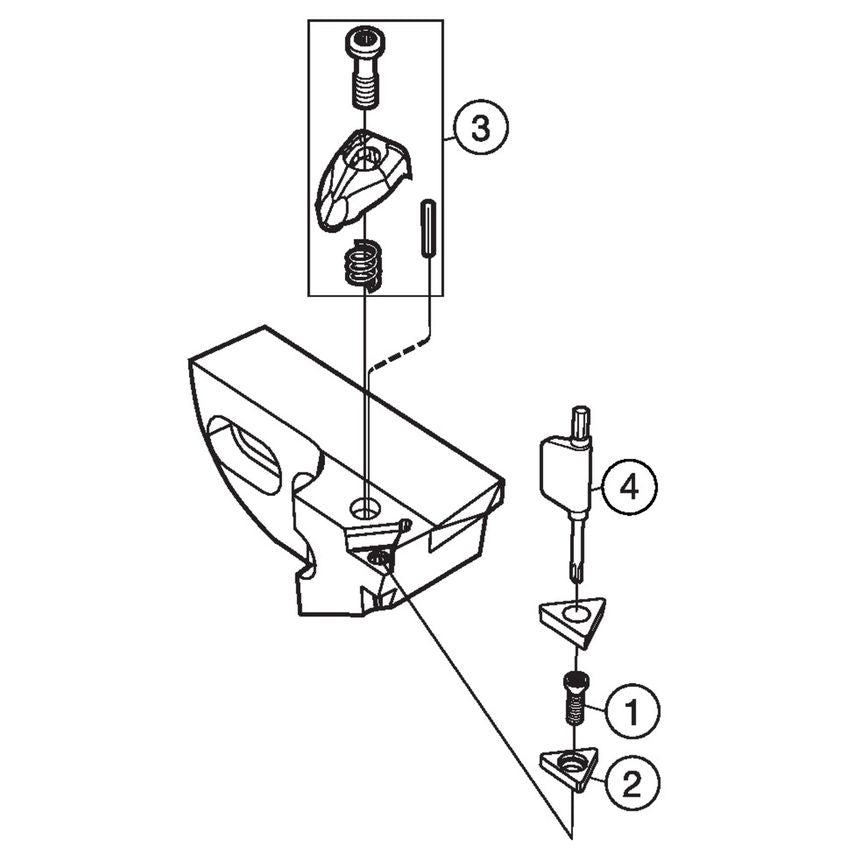 3

4

1

2