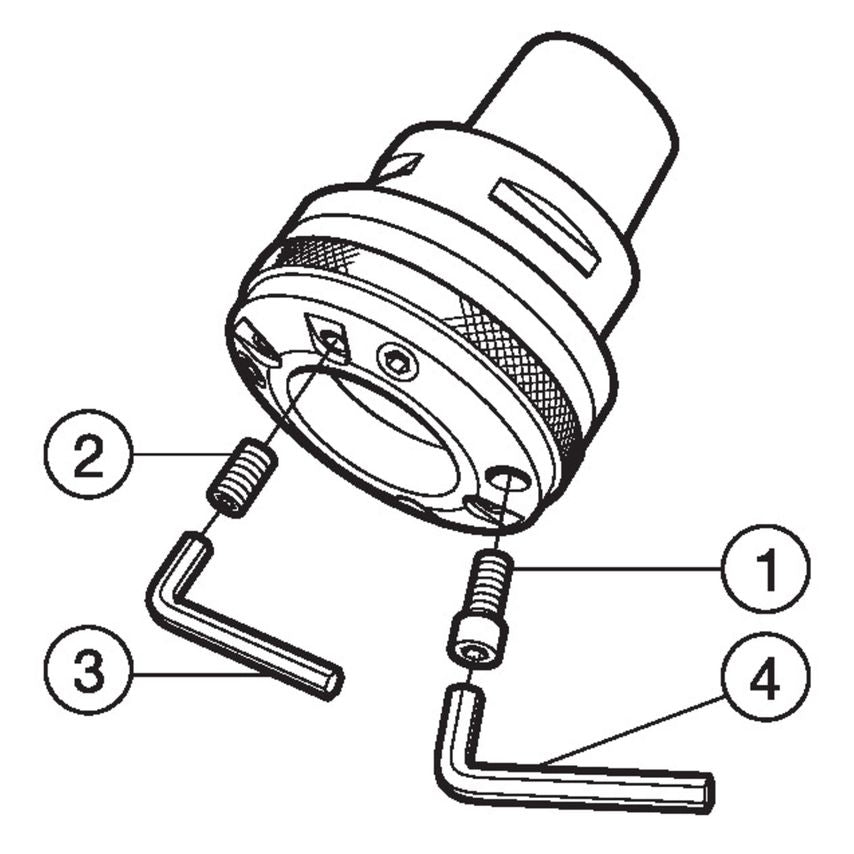 2
1
3
4