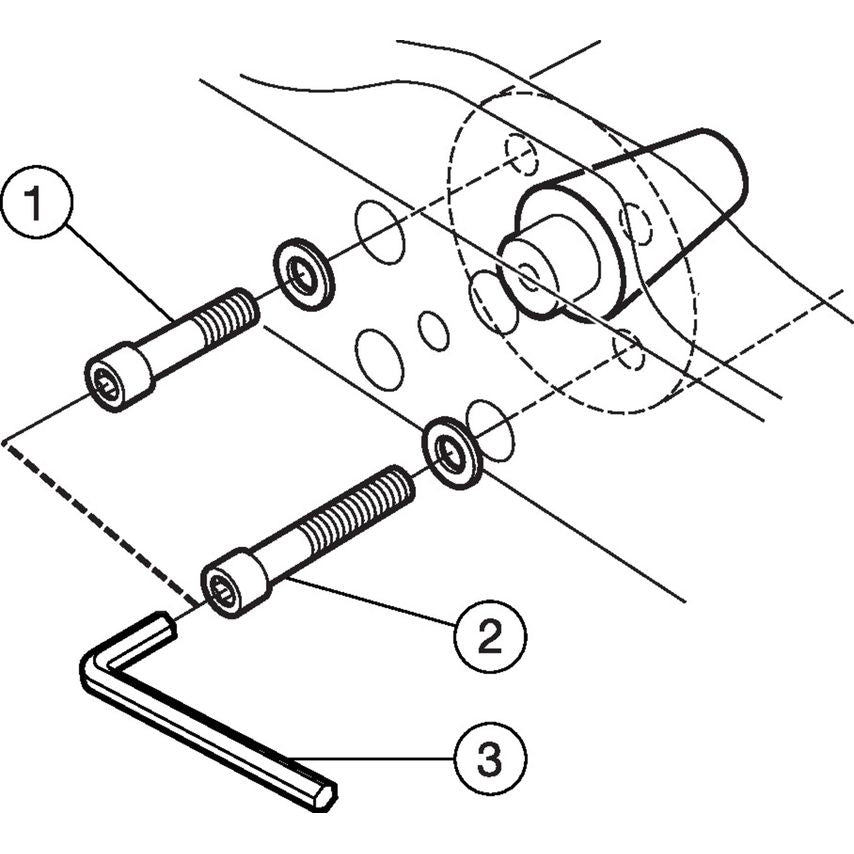 1
2
3