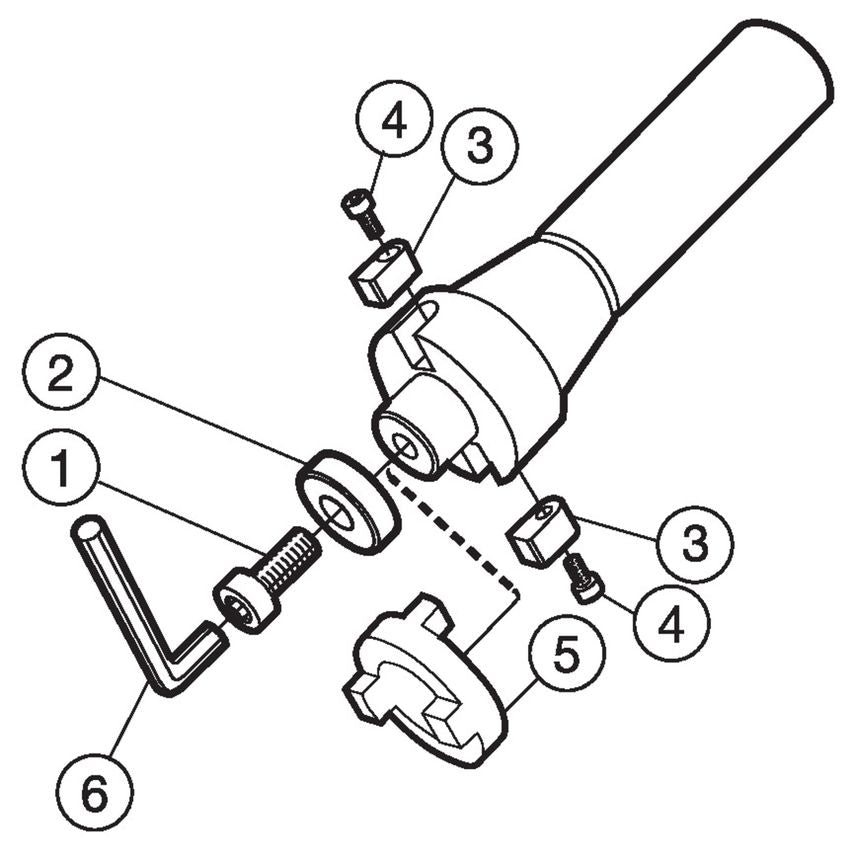 4
3
2
1
3
4
5
6