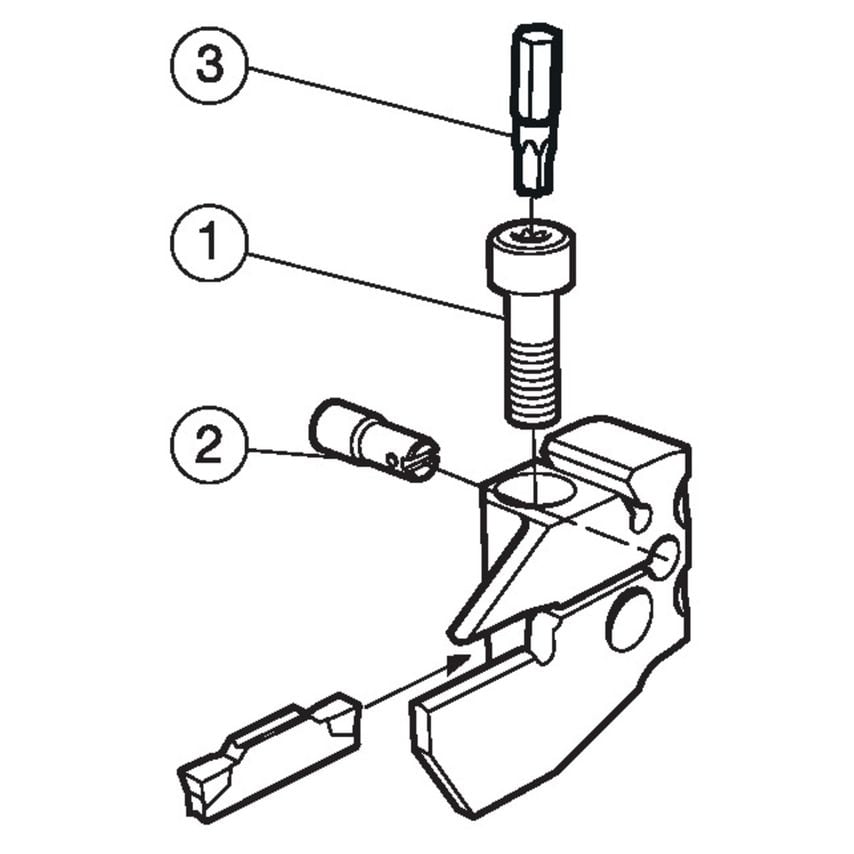 3
1
2