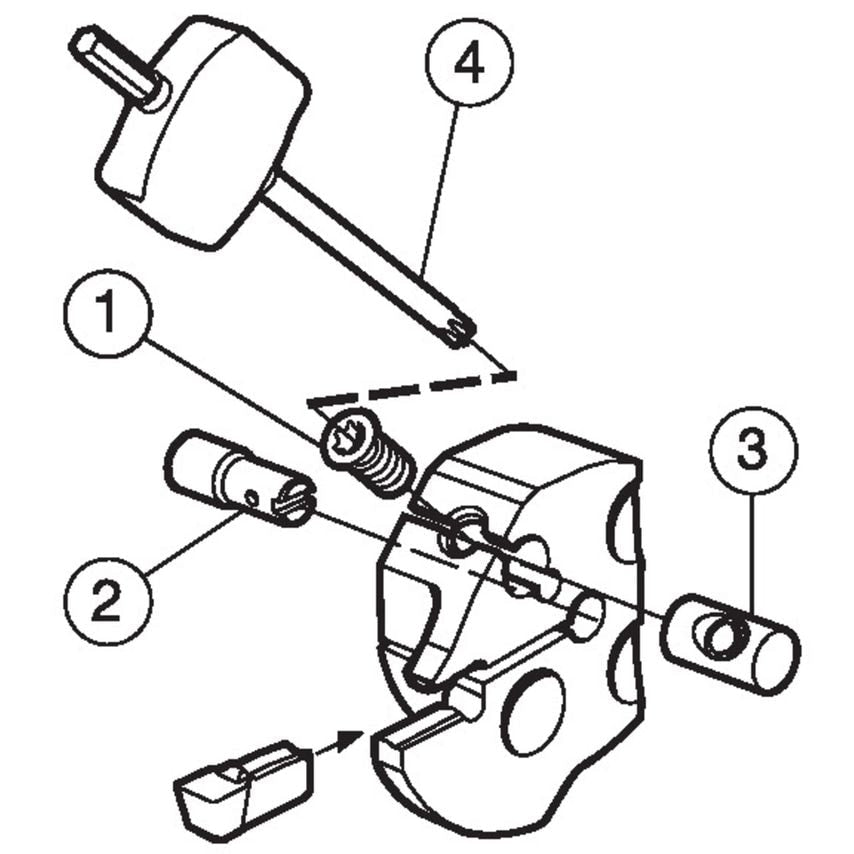 4
1
3
2