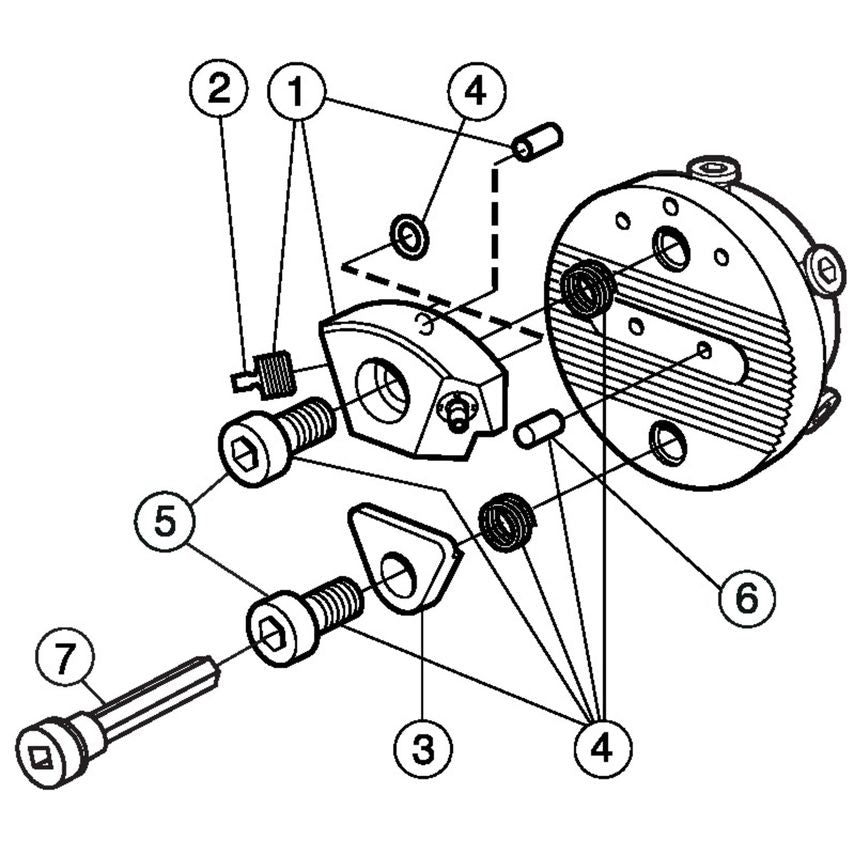 2
1
4
5
6
7
3
4