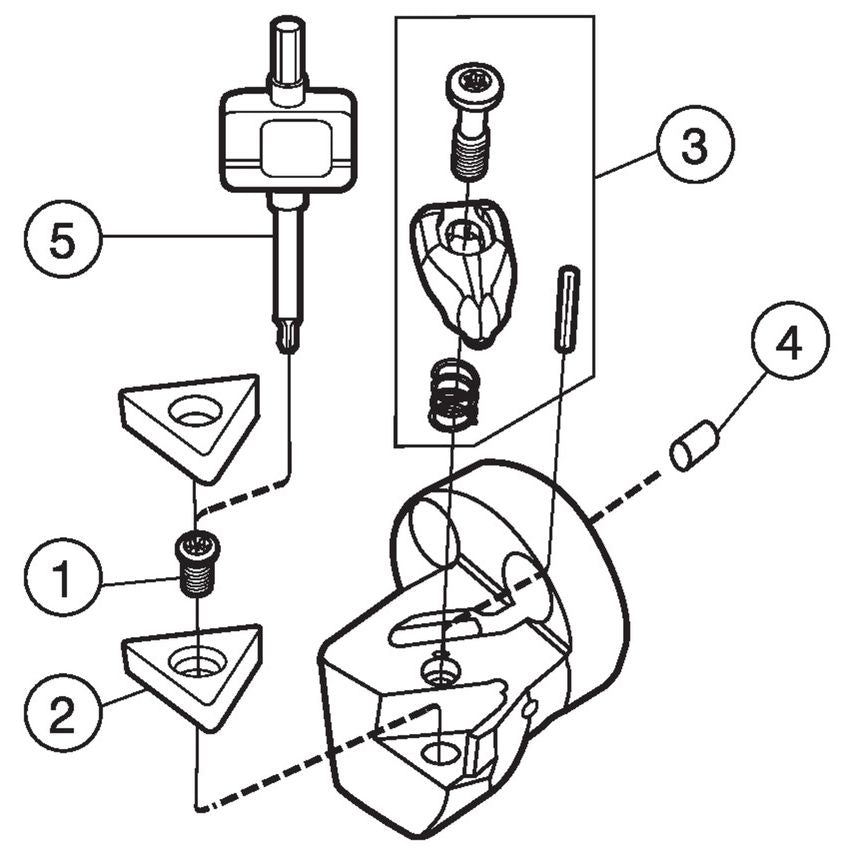 5
3
4
1
2