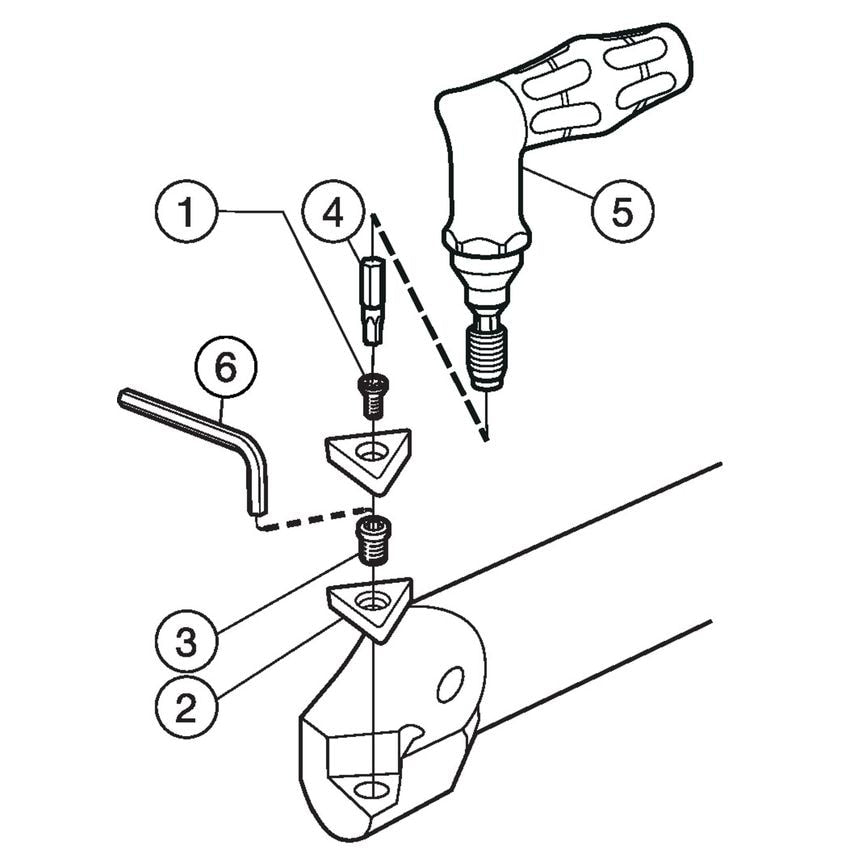 1
4
5
6
3
2