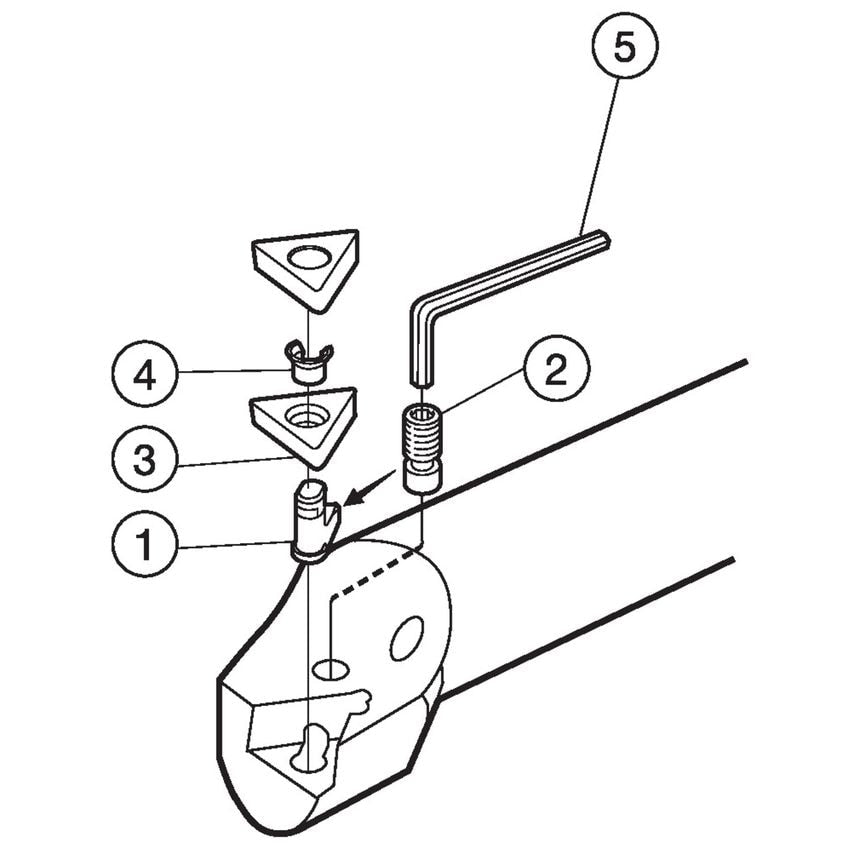 5
4
2
3
1