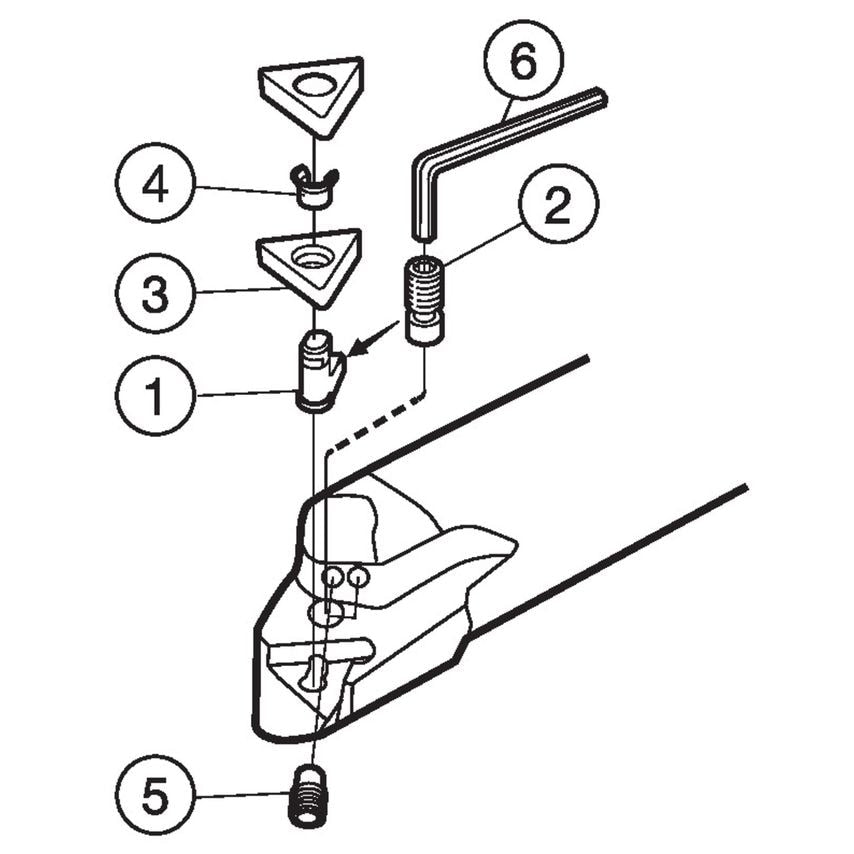 6
4
2
3
1
5