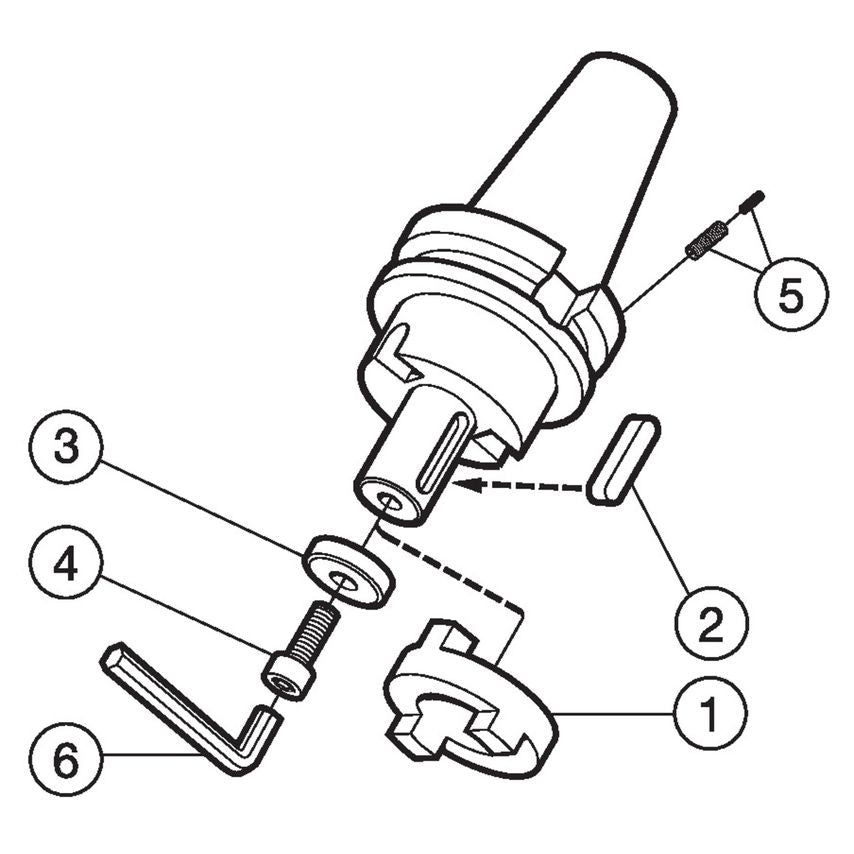 5
3
4
2
1
6