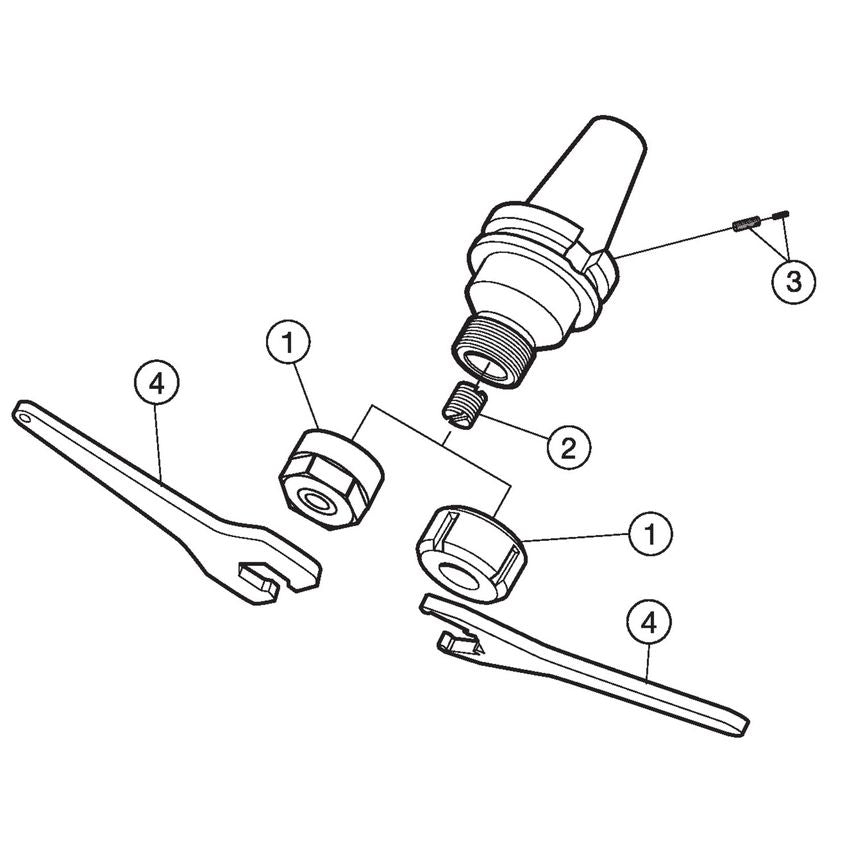 3
1
4
2
1
4