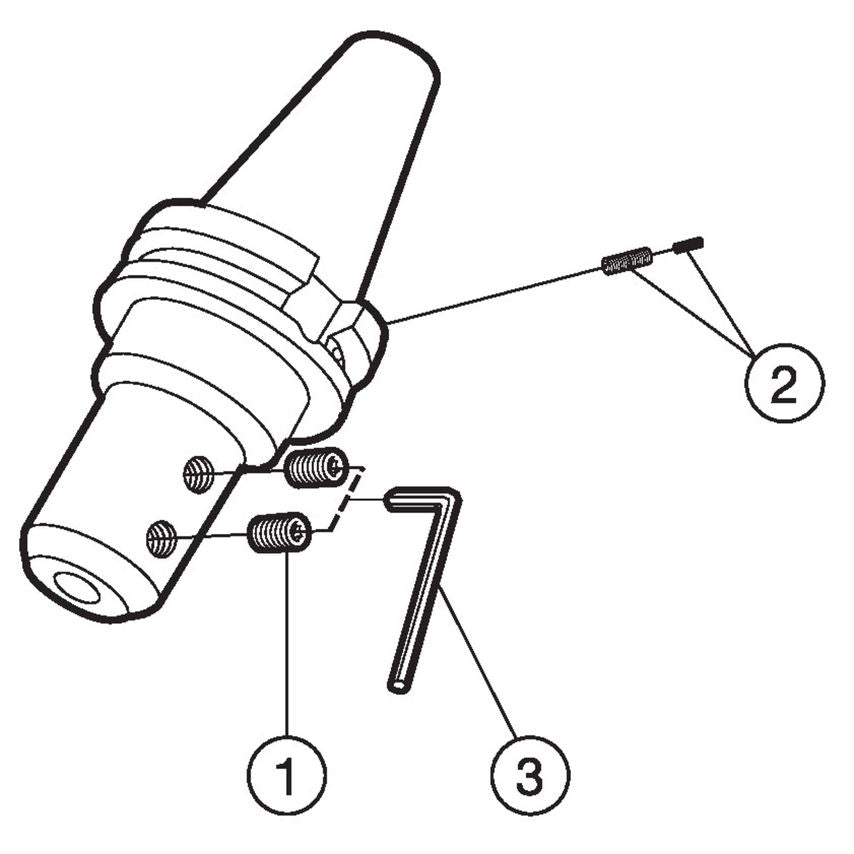 2

1

3