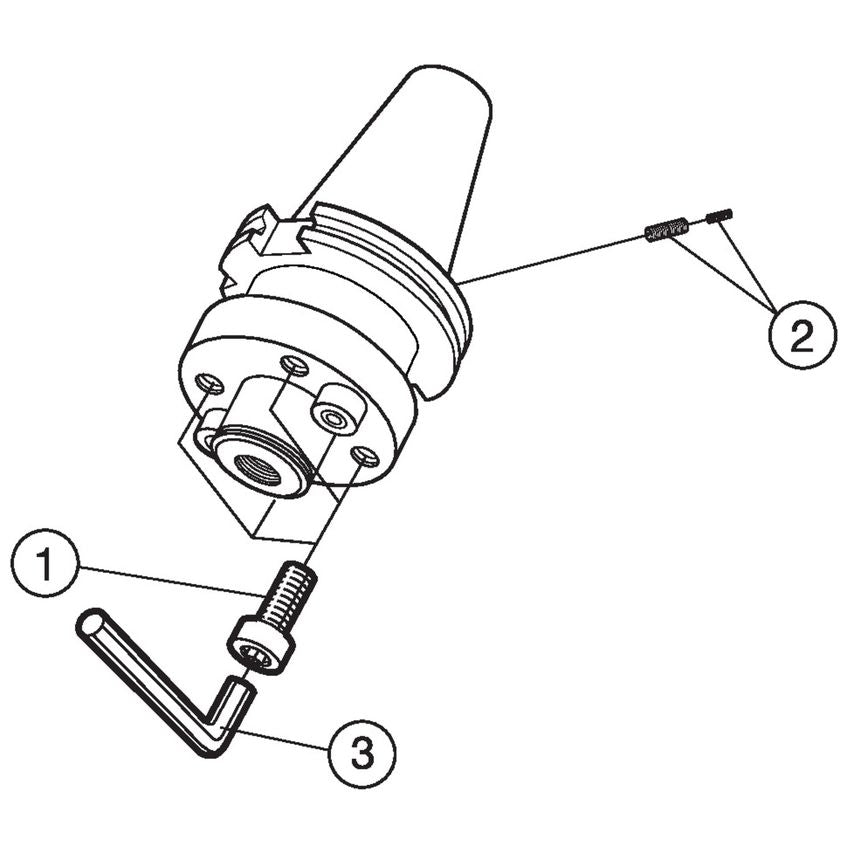 2
1
3