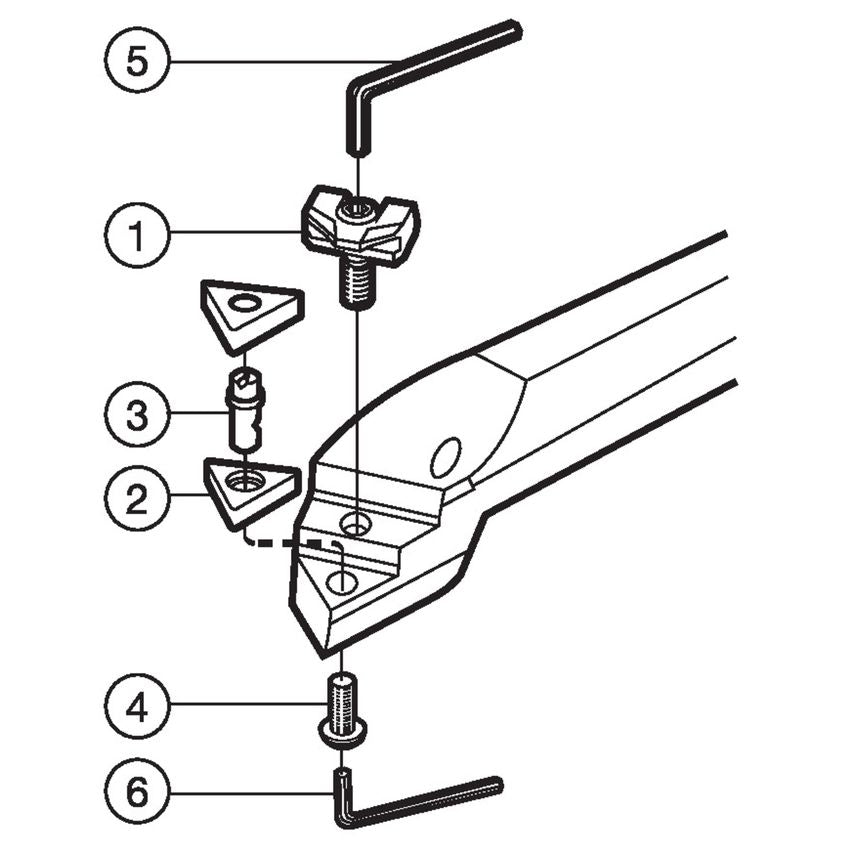 5

1

3

2

4

6