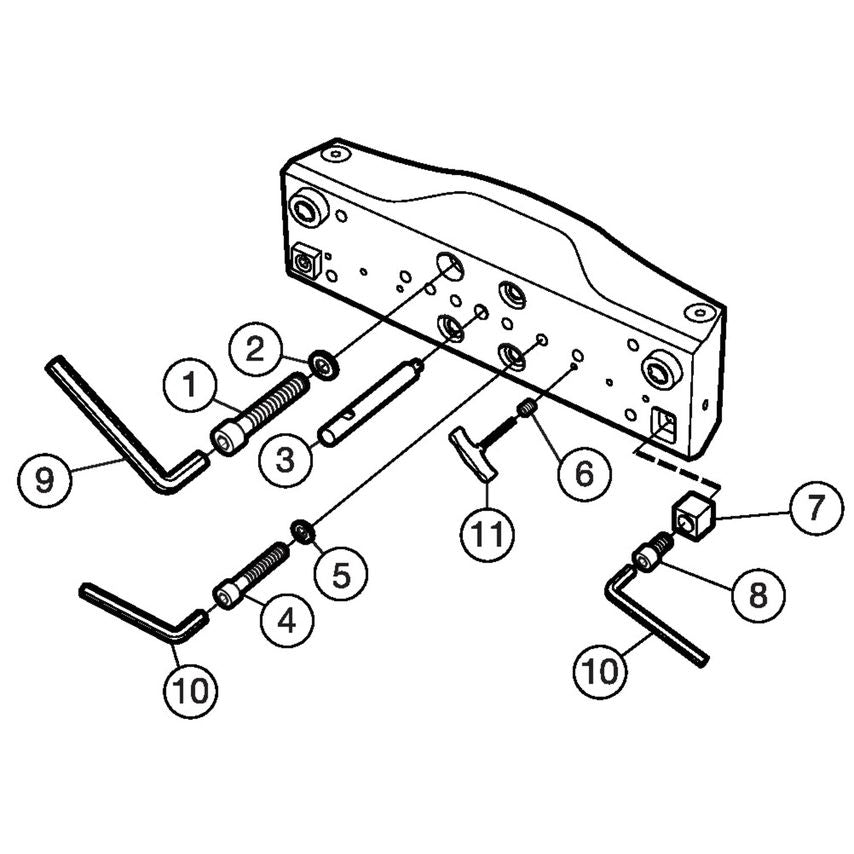 2
1
9
3
6
11
7
5
8
4
10
10