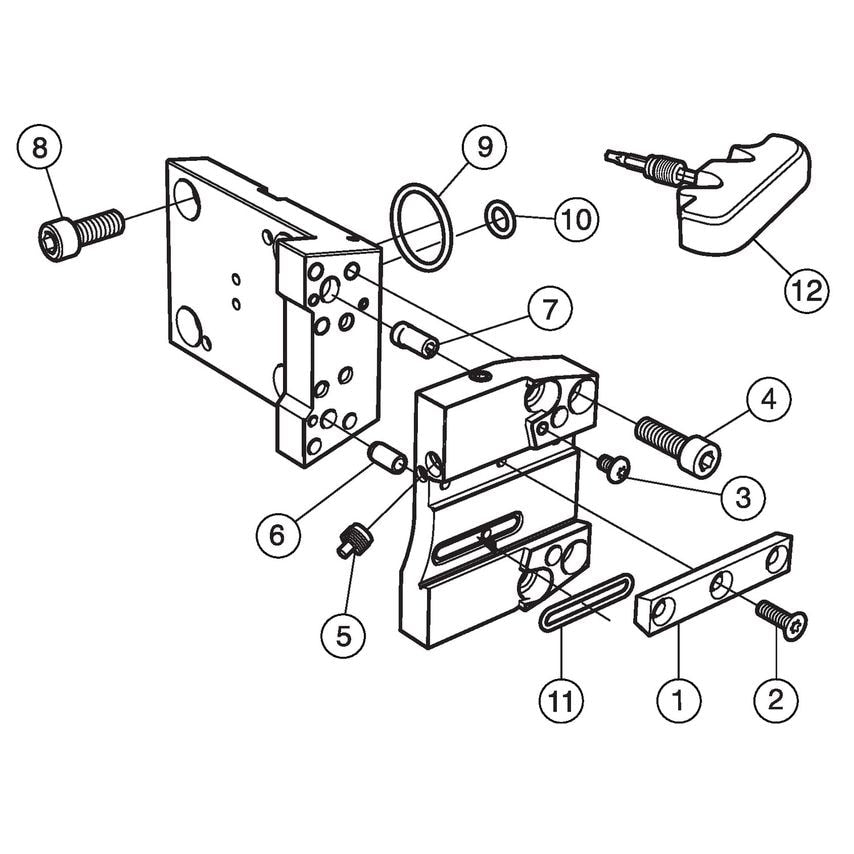 8
9
10
12
7
4
3
6
5
11
1
2