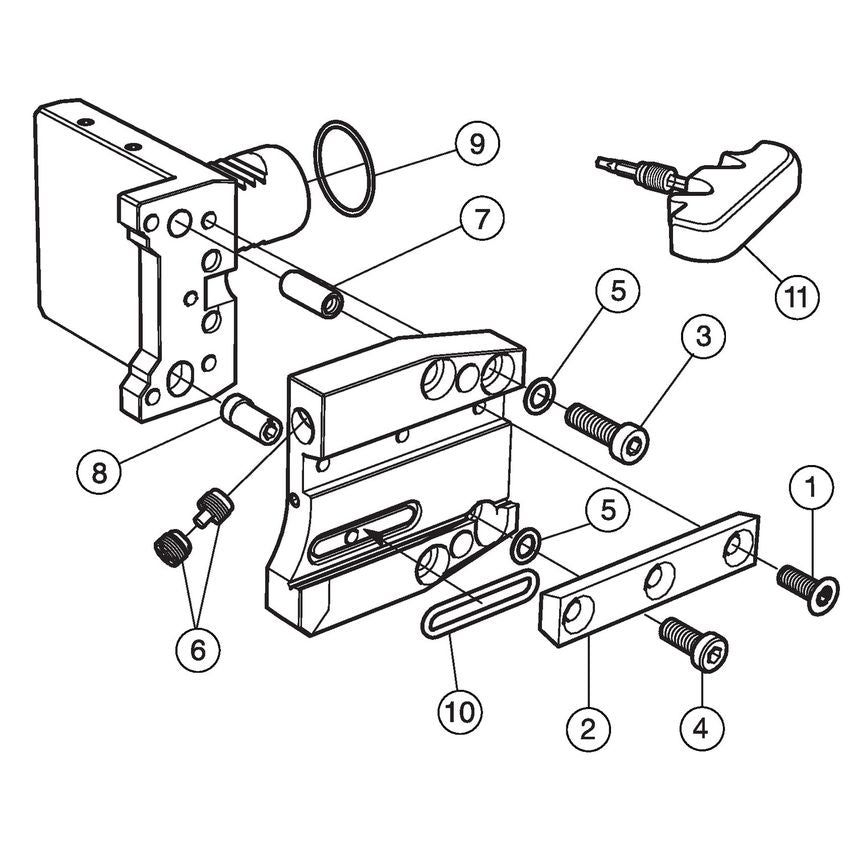 9
7
11
5
3
8
1
5
6
10
2
4