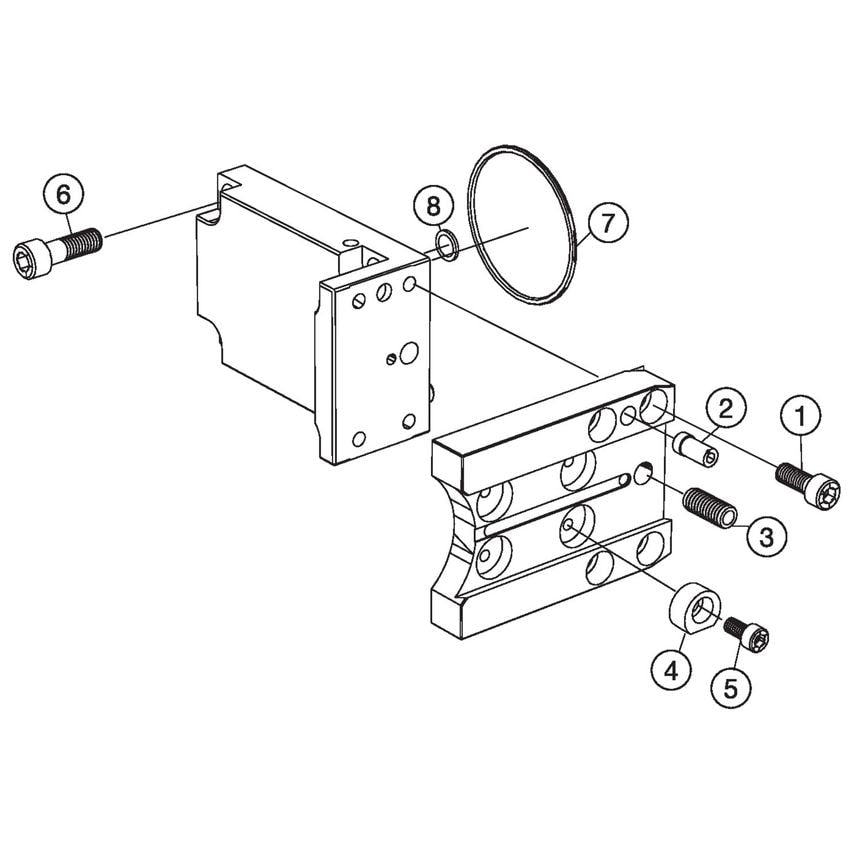 6
8
7
2
1
3
4
5