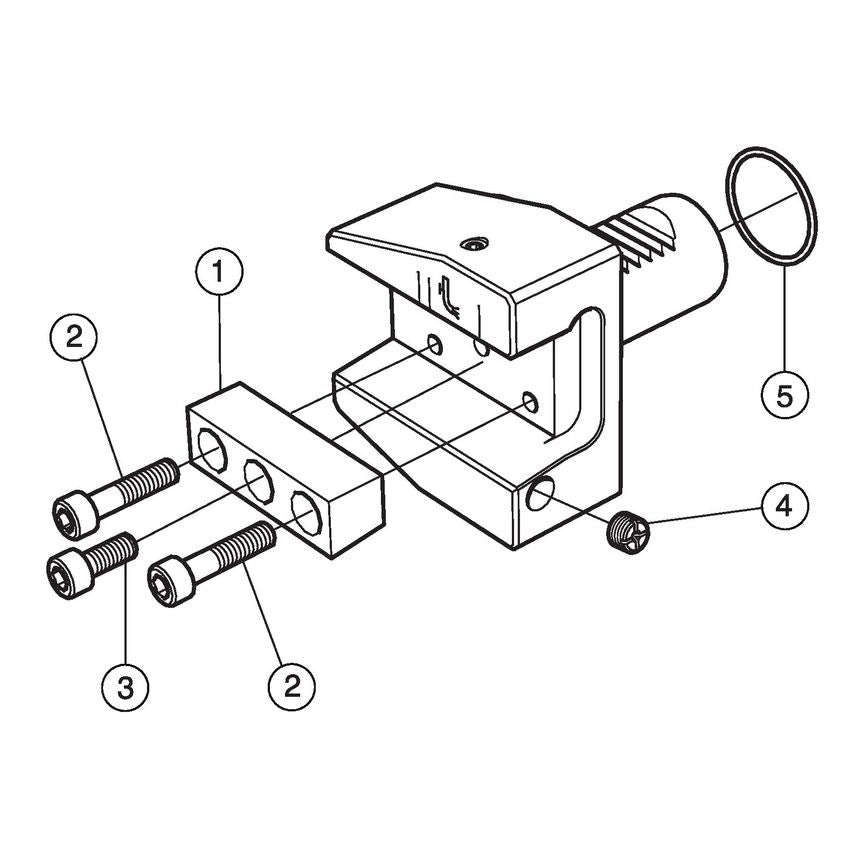 1
2
5
4
3
2