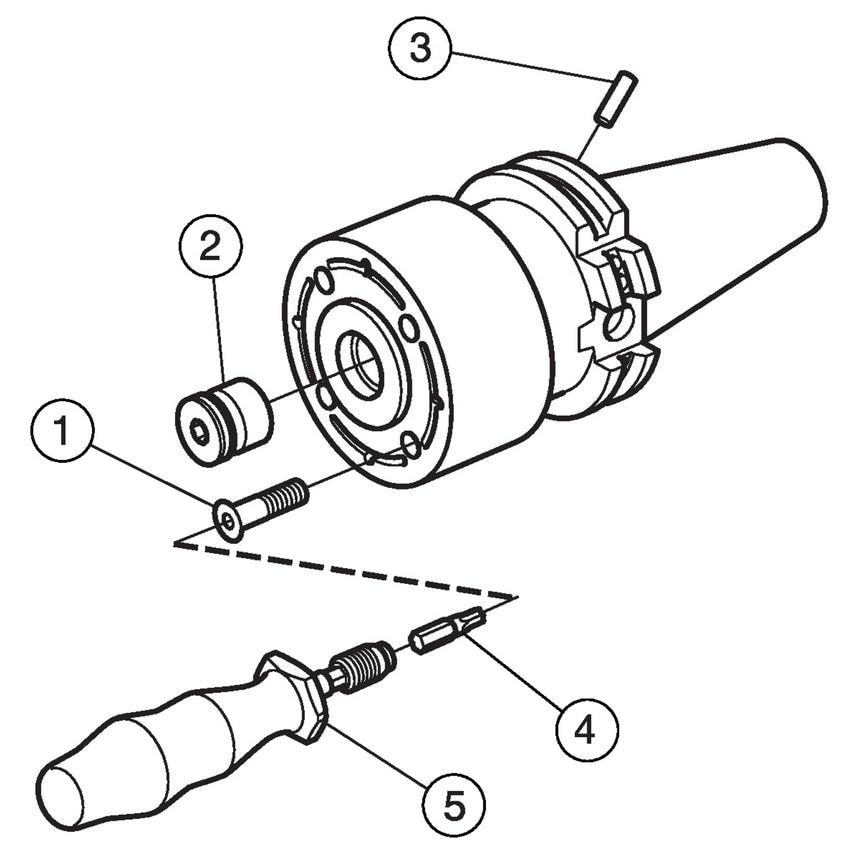 3
2
1
4
5