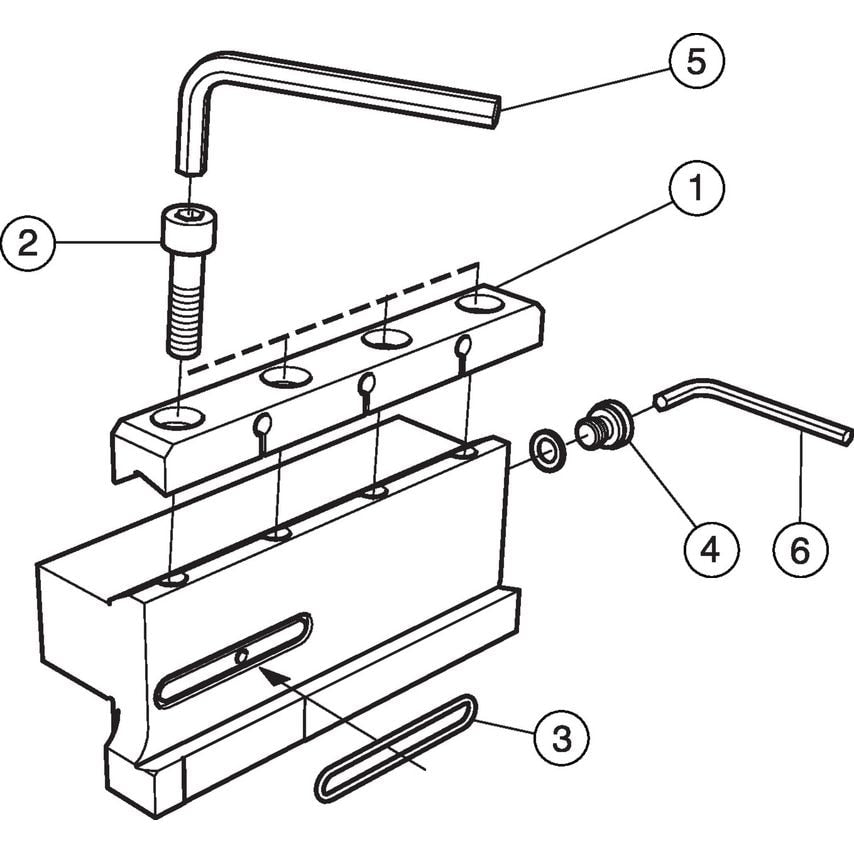 5
1
2
4
6
3