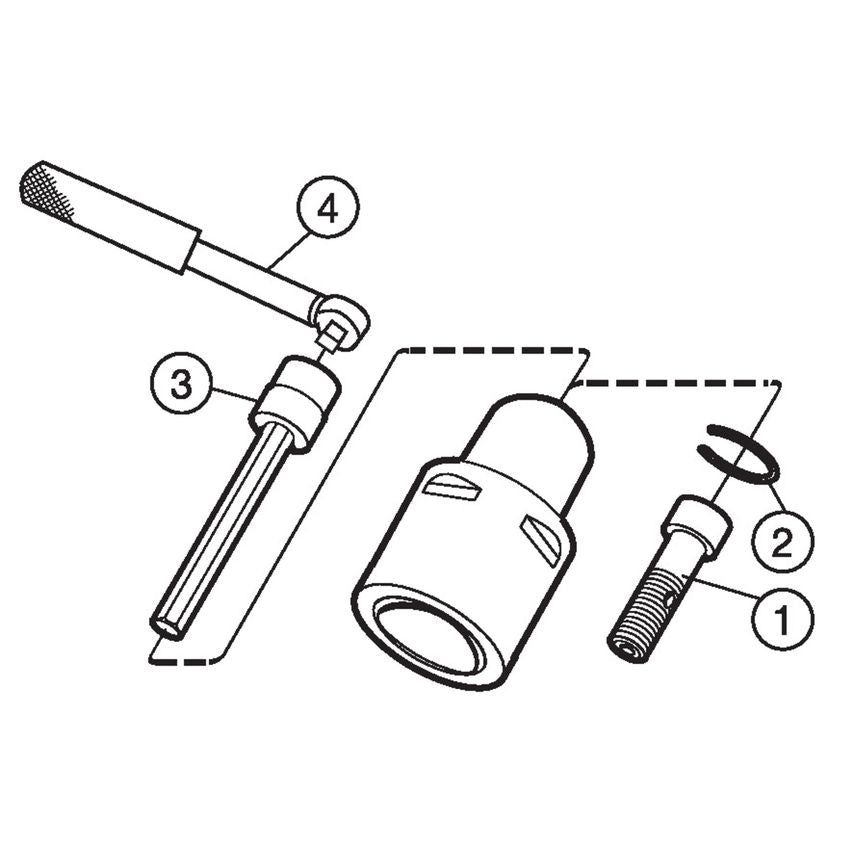 4
3
2
1