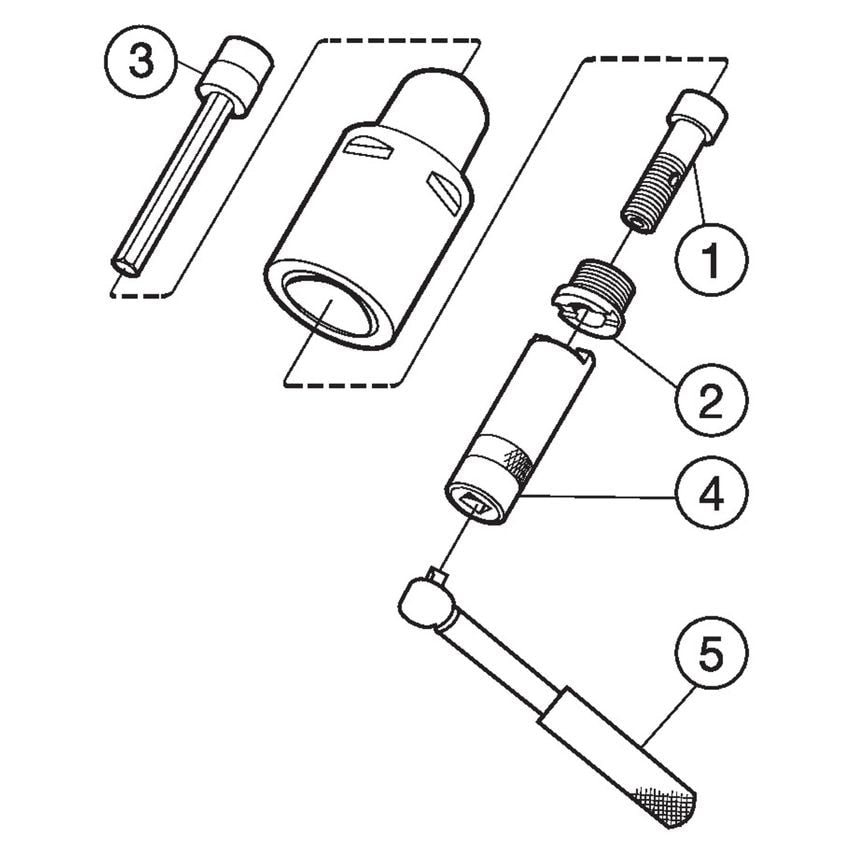 3
1
2
4
5