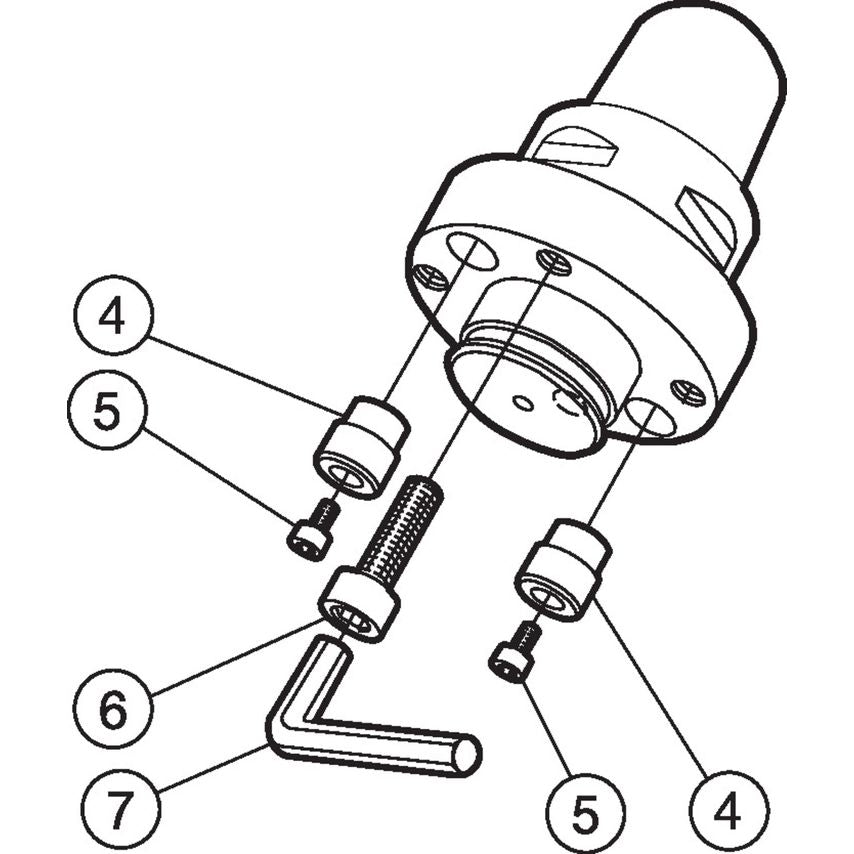 4
5
6
7
5
4