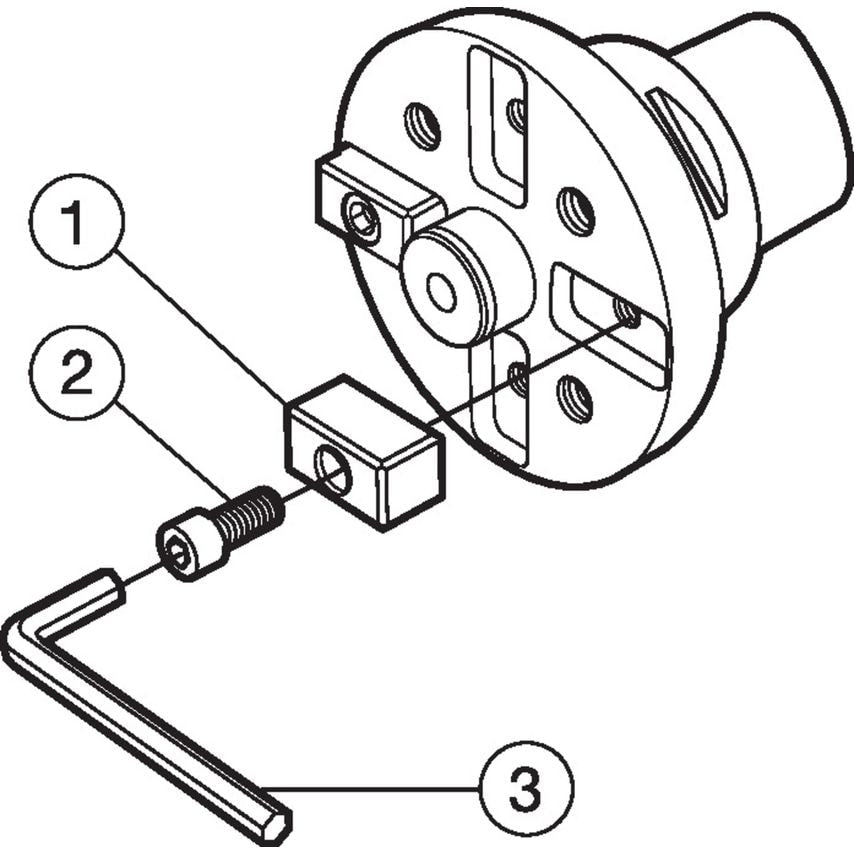 1
2
3