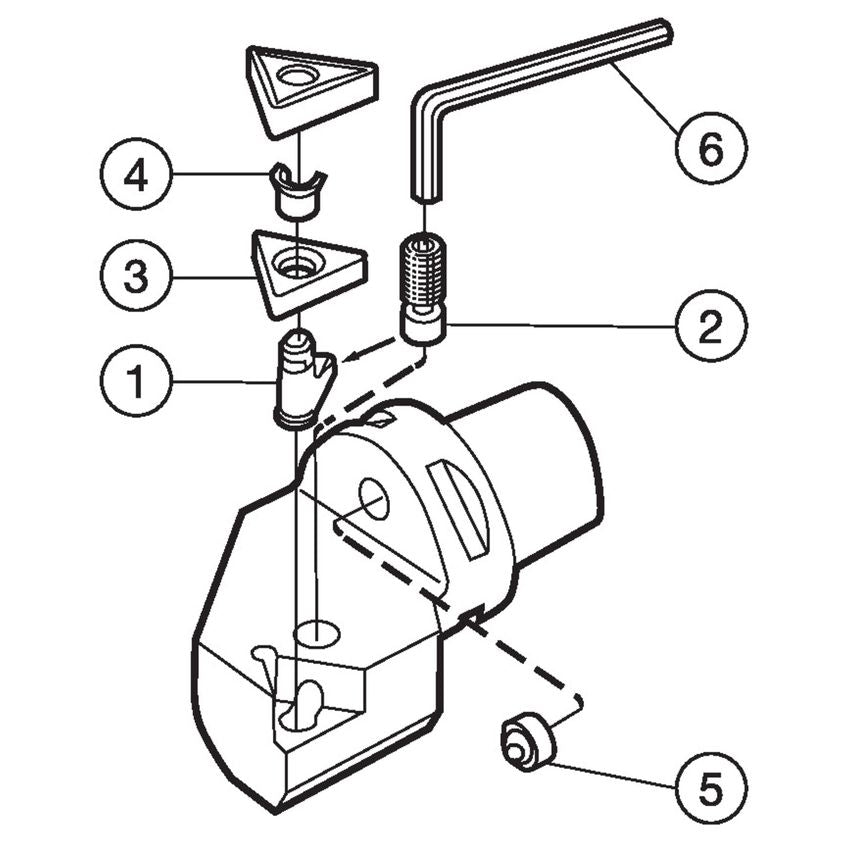 6
4
3
2
1
5