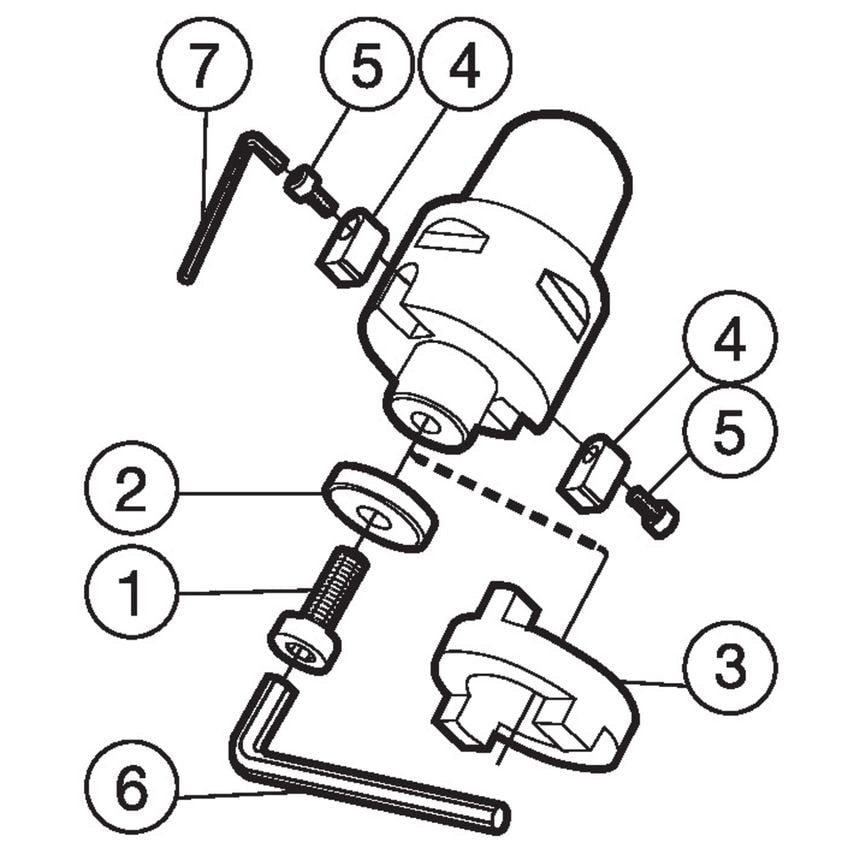 7
5
4
4
5
2
1
3
6