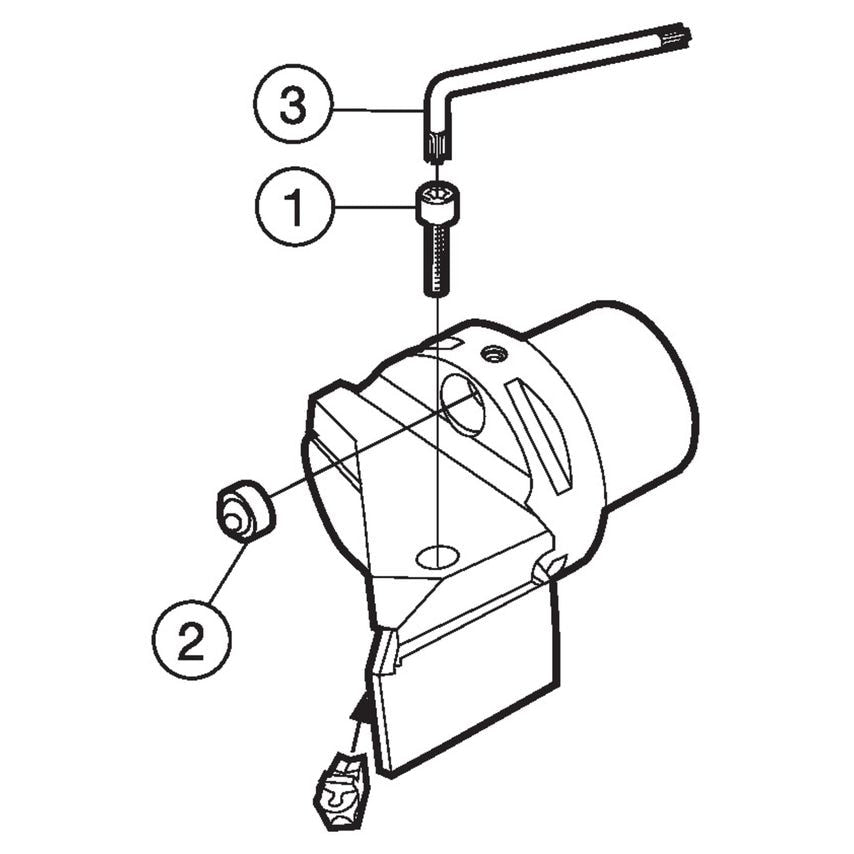 3
1
2