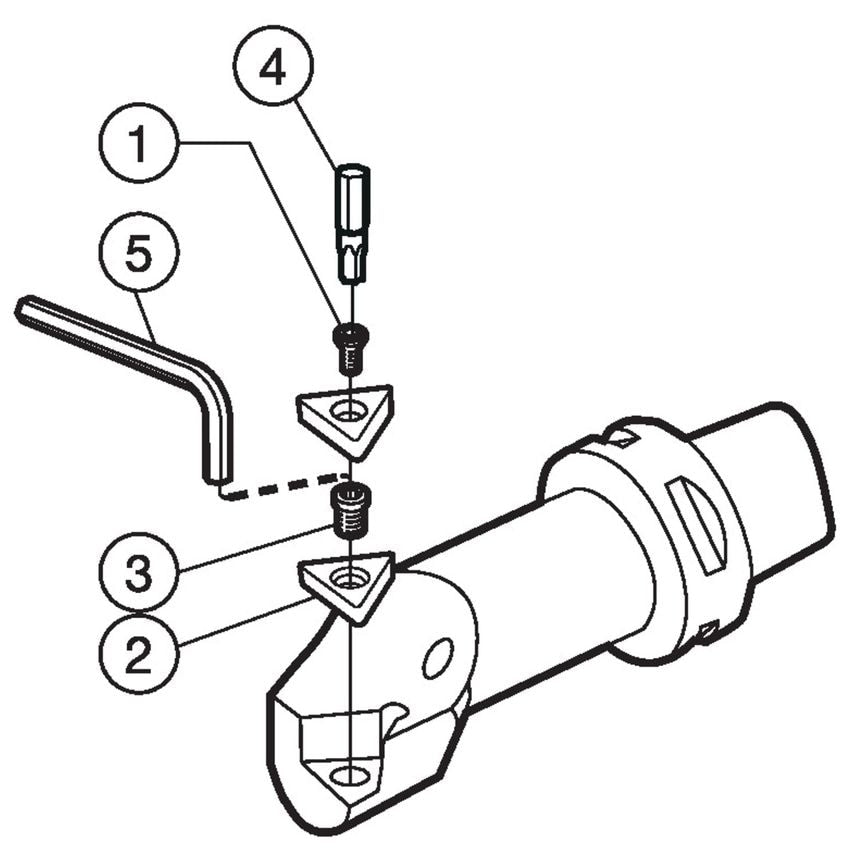 4
1
5
3
2