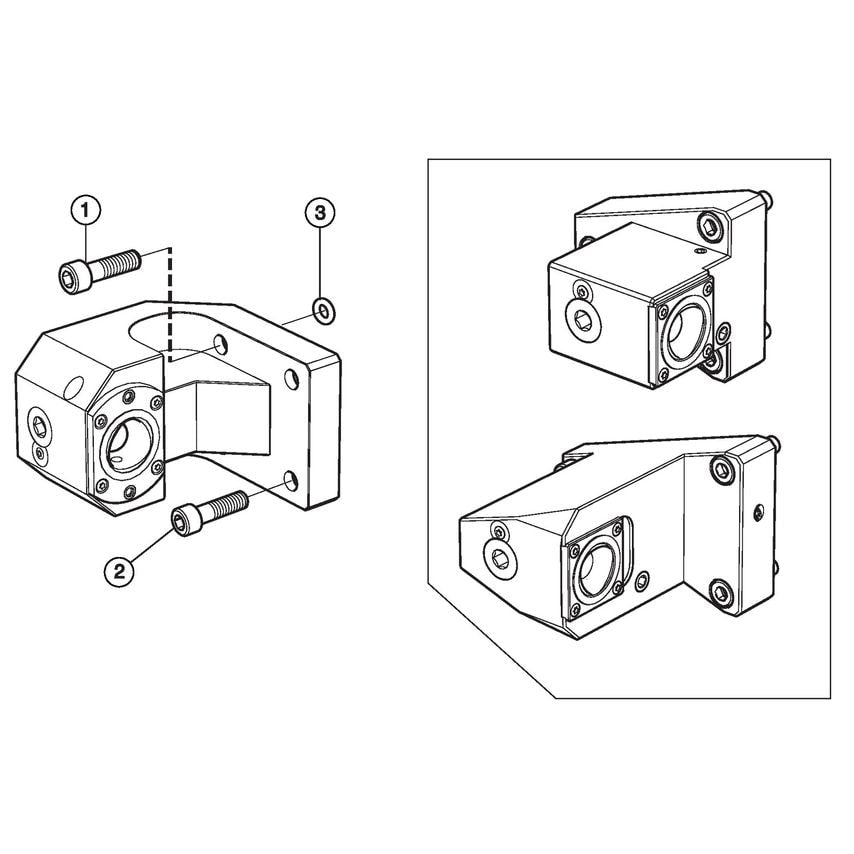 1
3
2