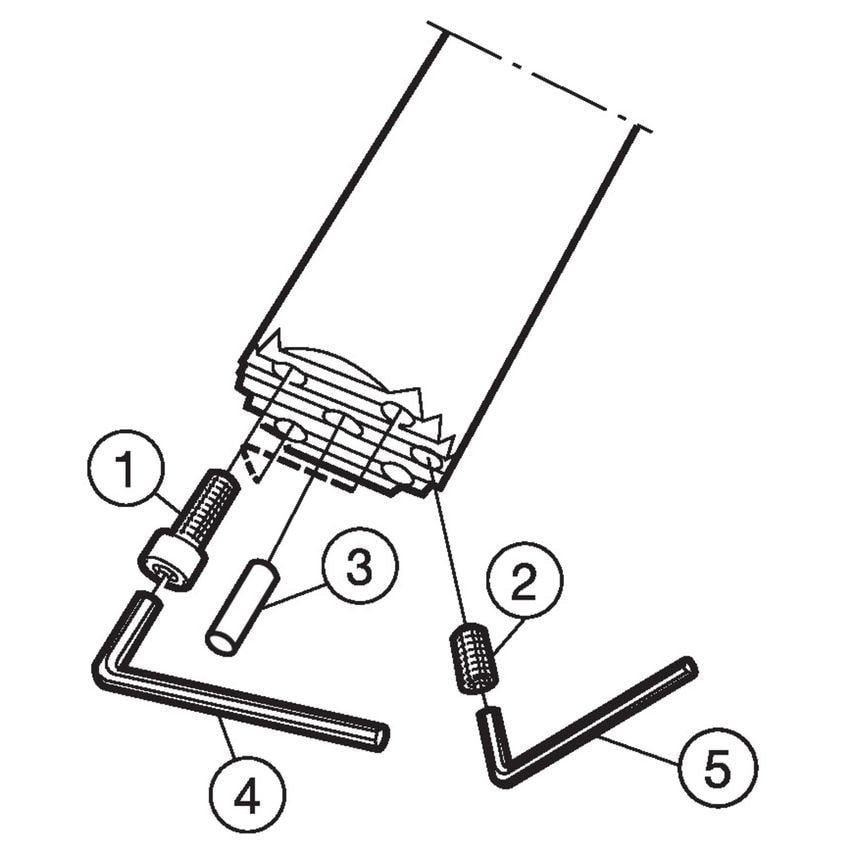 1
3
2
4
5