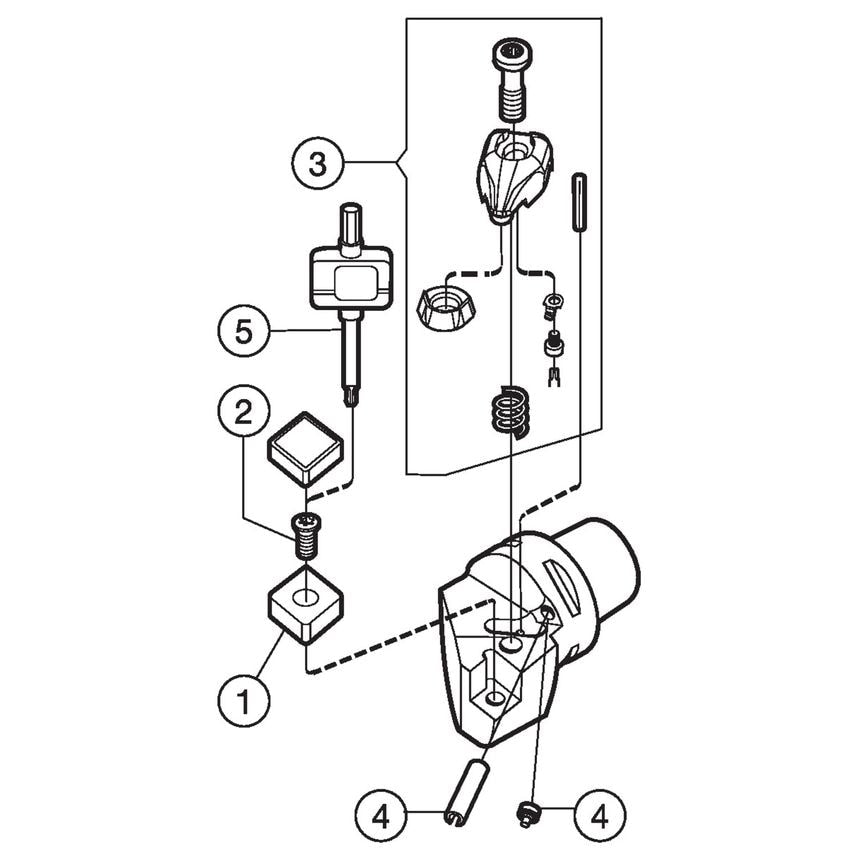 3
5
2
1
4
4