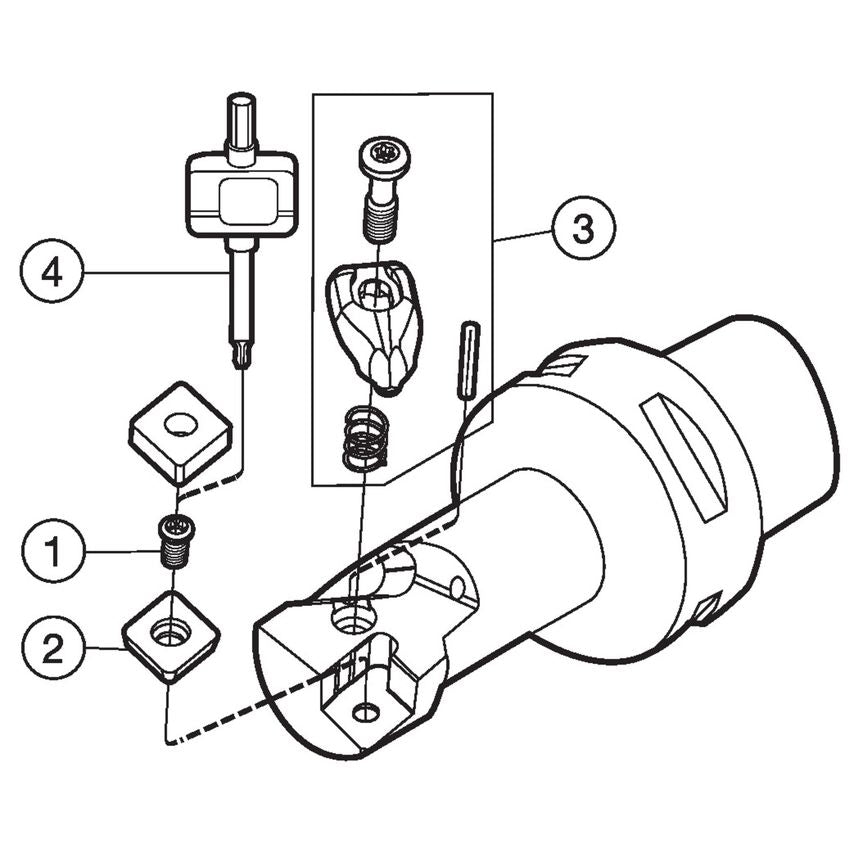 4

3

1

2