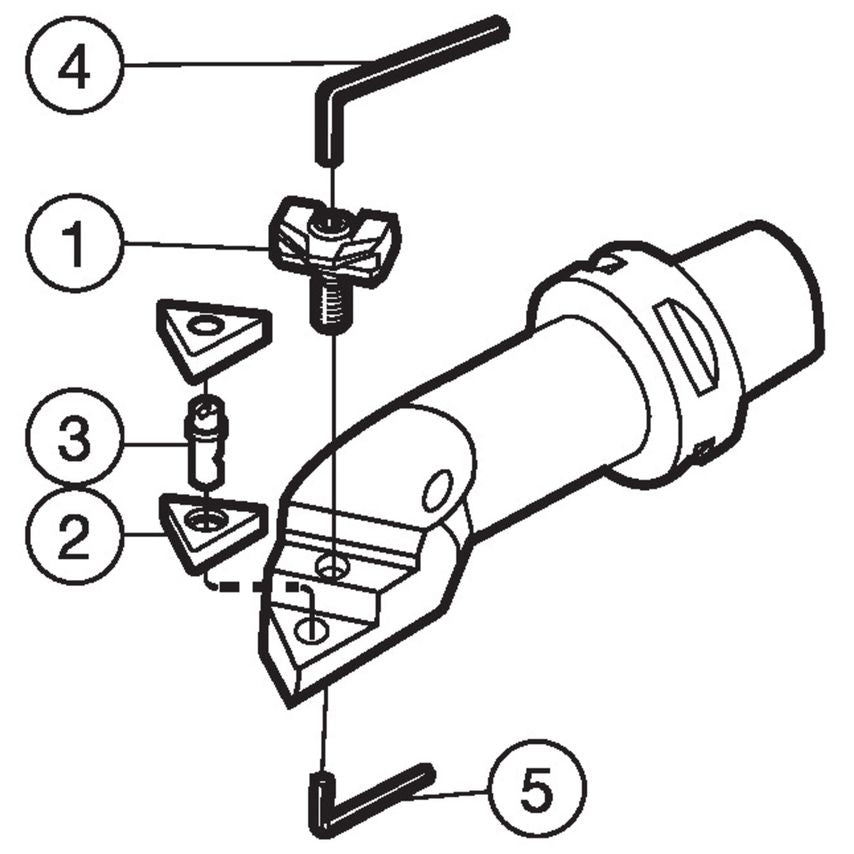 4
1
3
2
5