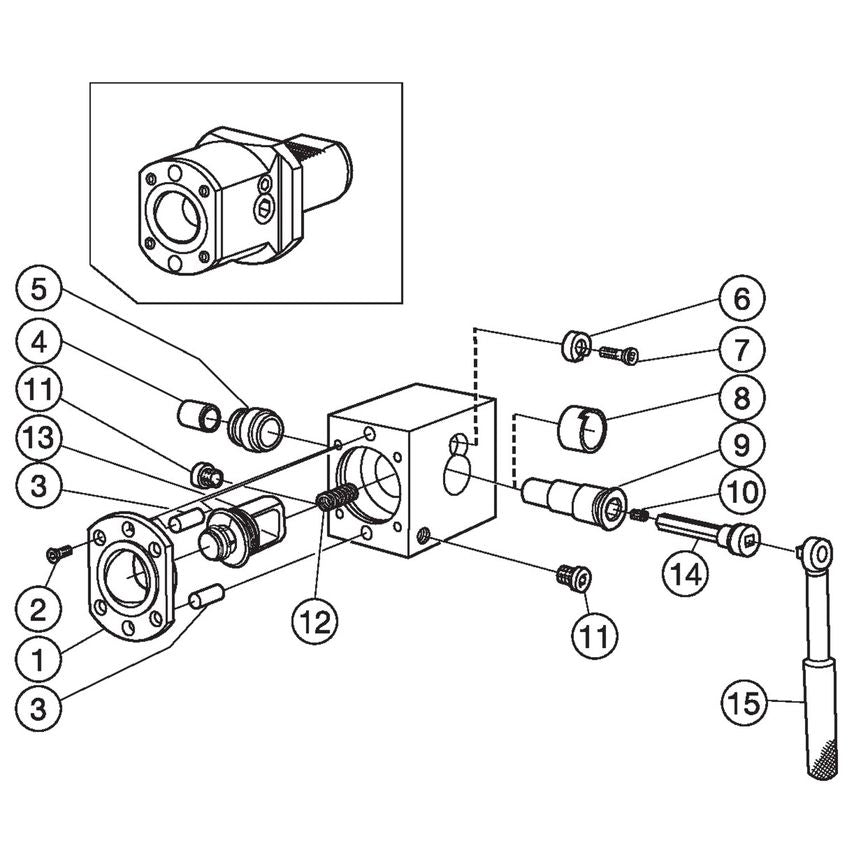 5
4
11
13
3
2
1
3
12
6
7
8
9
10
14
11
15