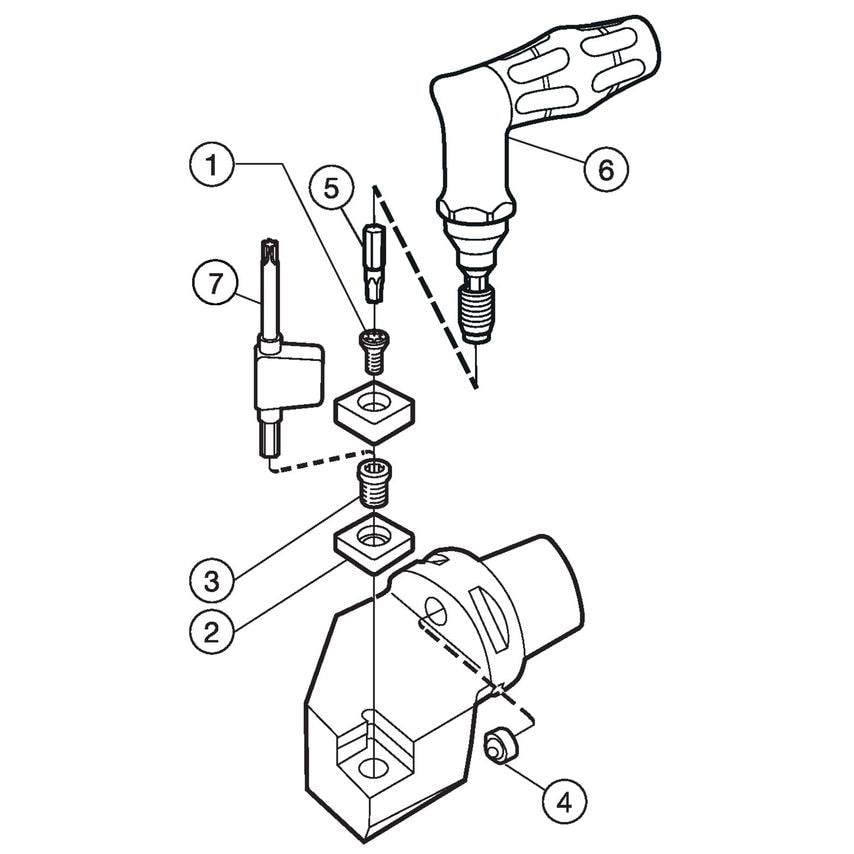 1
5
6
7
3
2
4