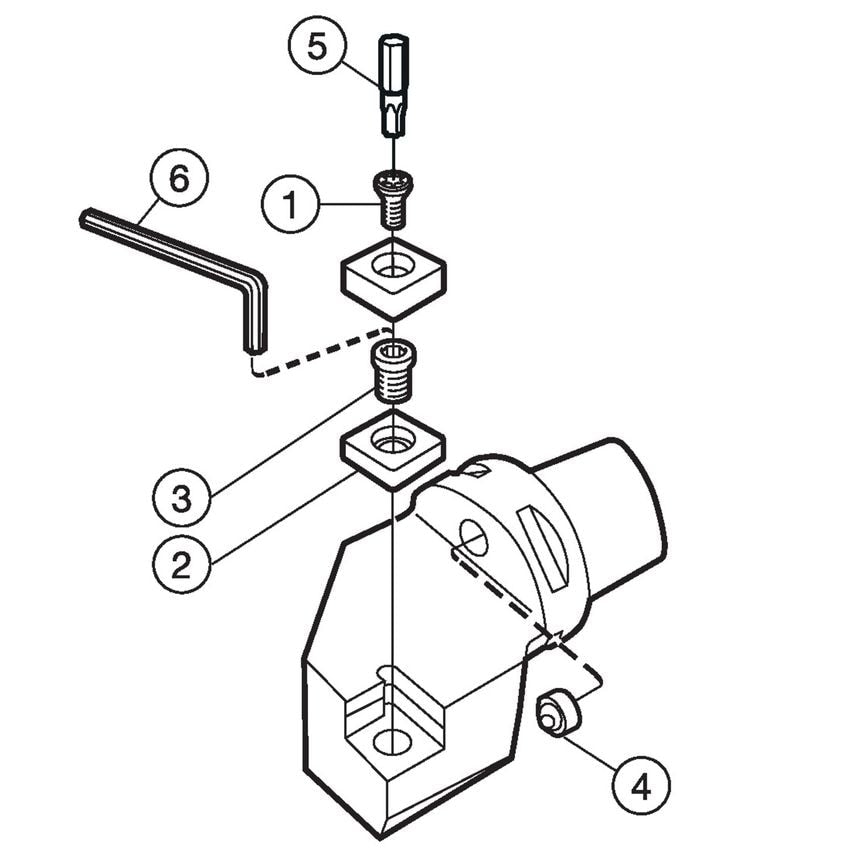 5
6
1
3
2
4