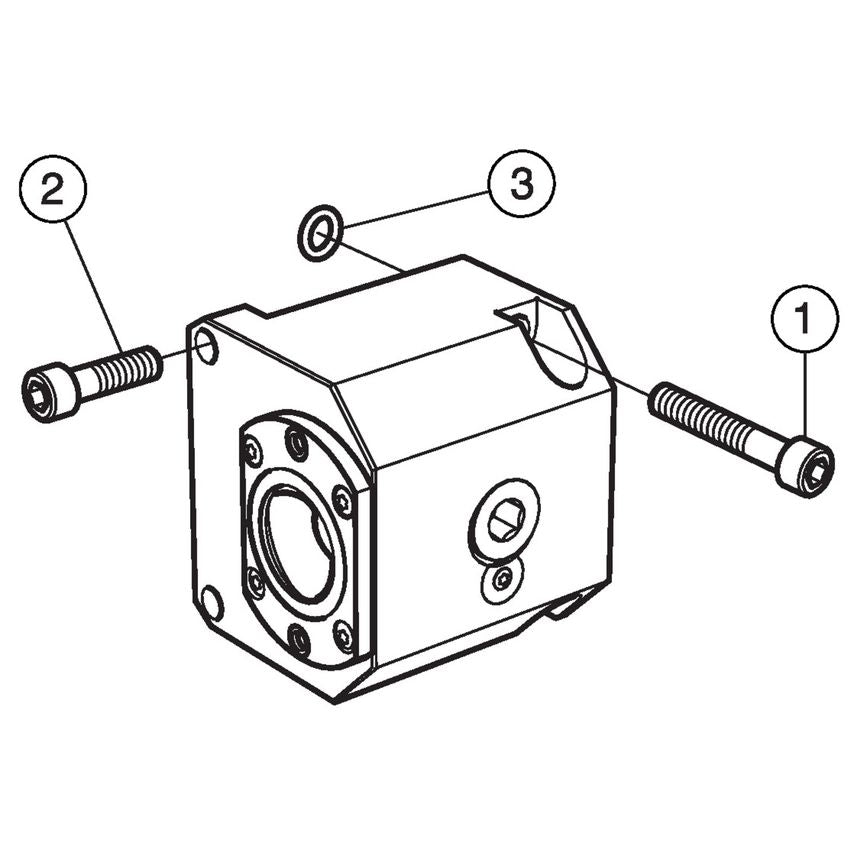 2
3
1