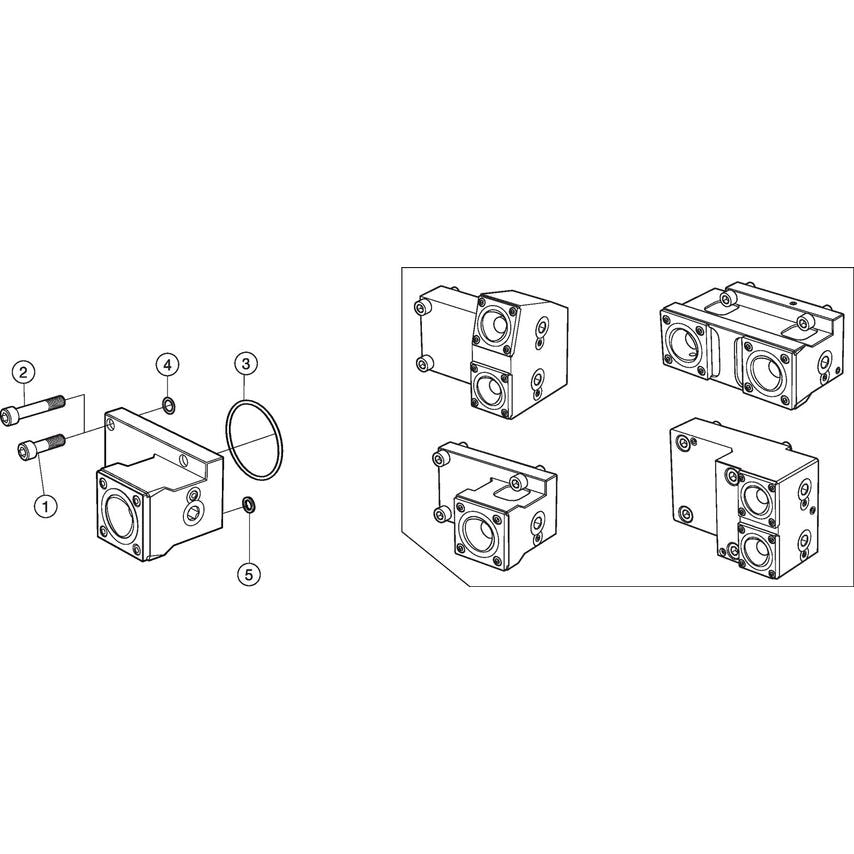 2
4
3
1
5