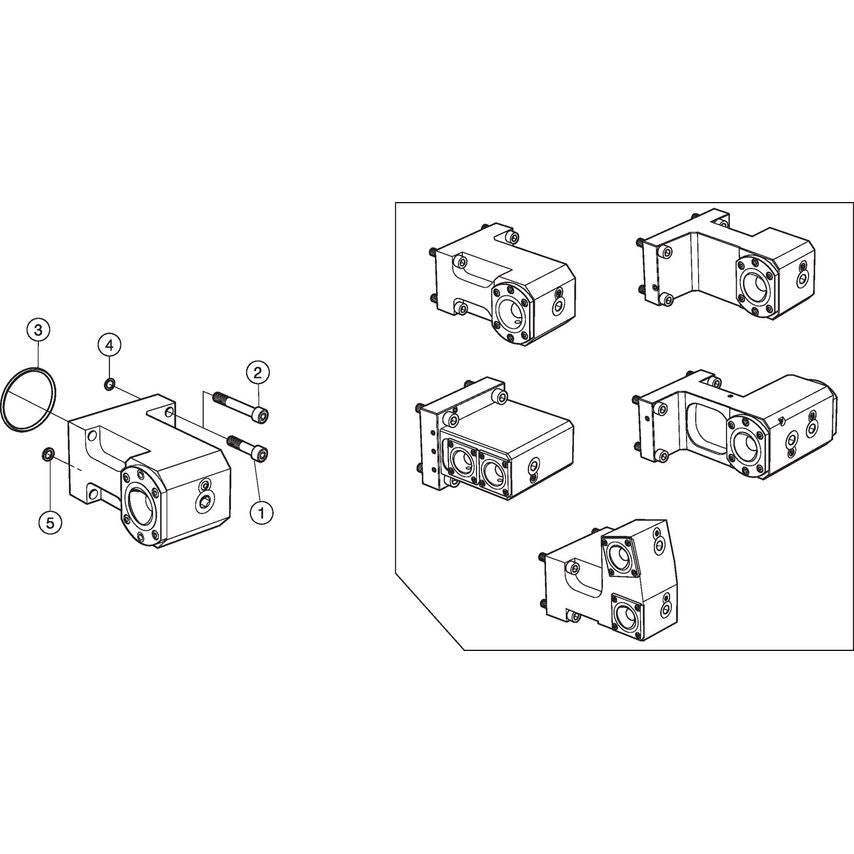 3
4
2
5
1