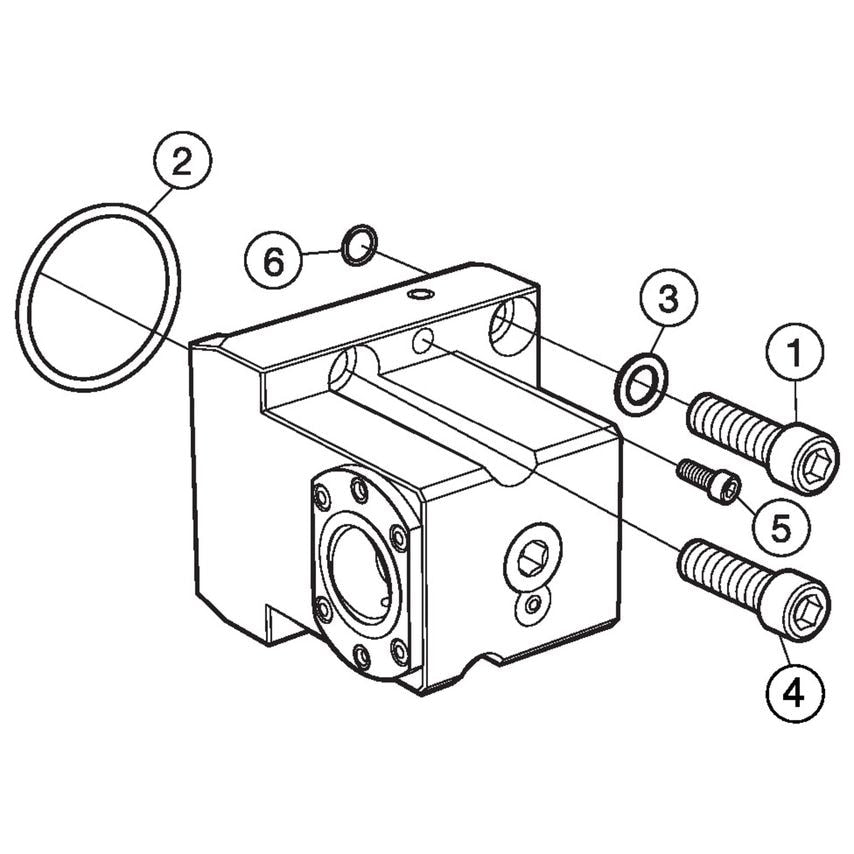 2
6
3
1
5
4