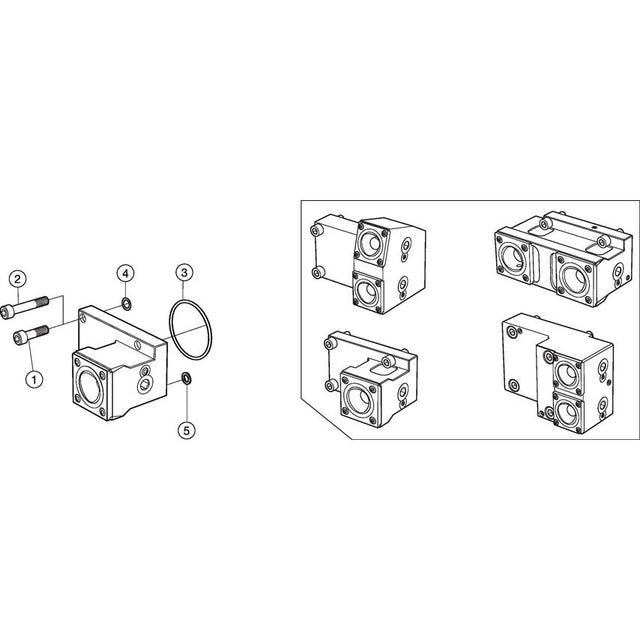 2
4
3
1
5