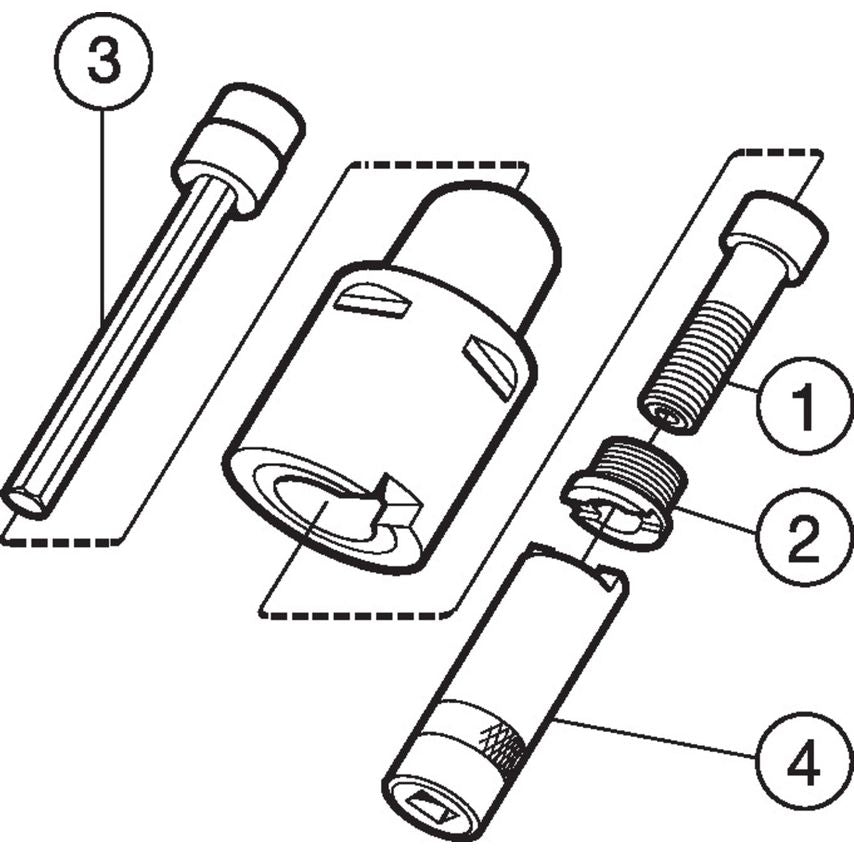 3
1
2
4