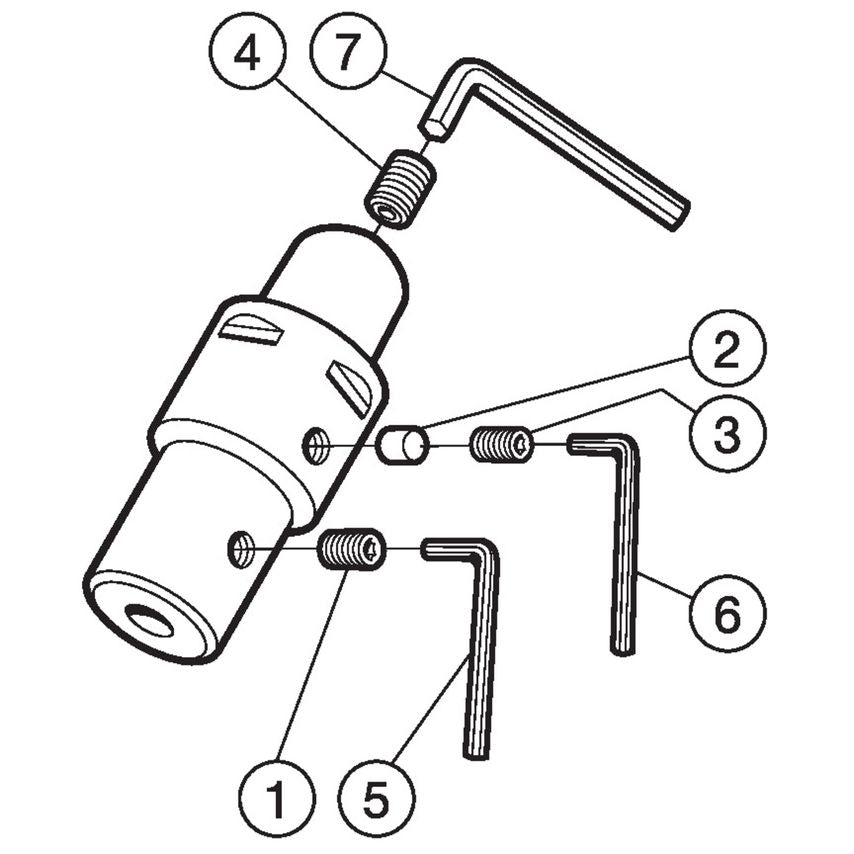 4
7
2
3
6
1
5