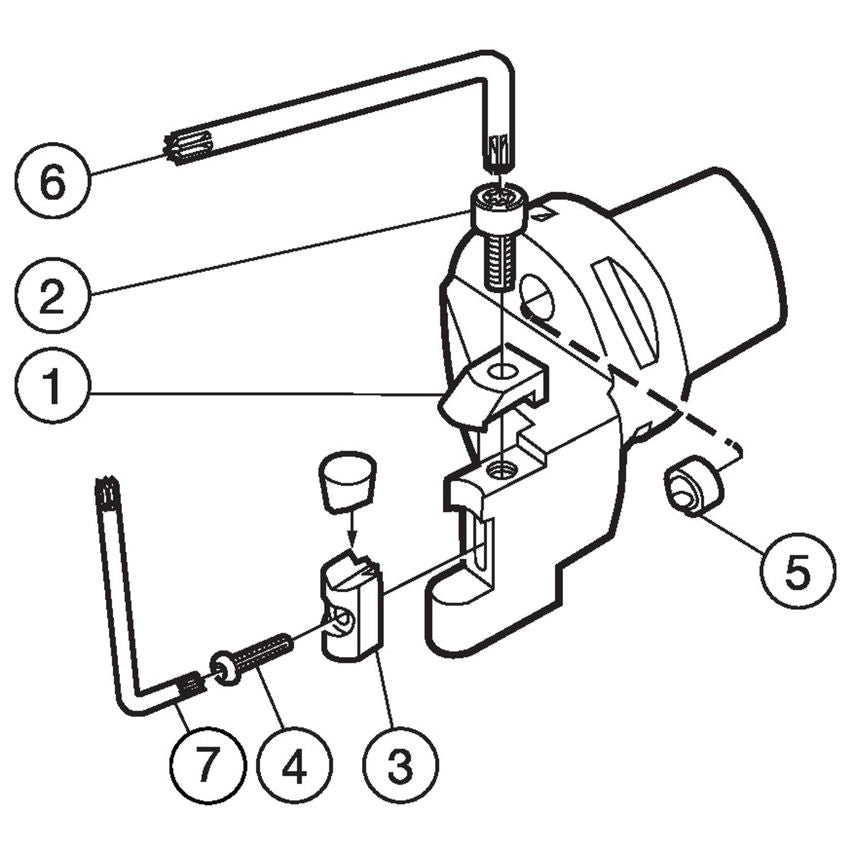 6
2
1
5
7
4
3