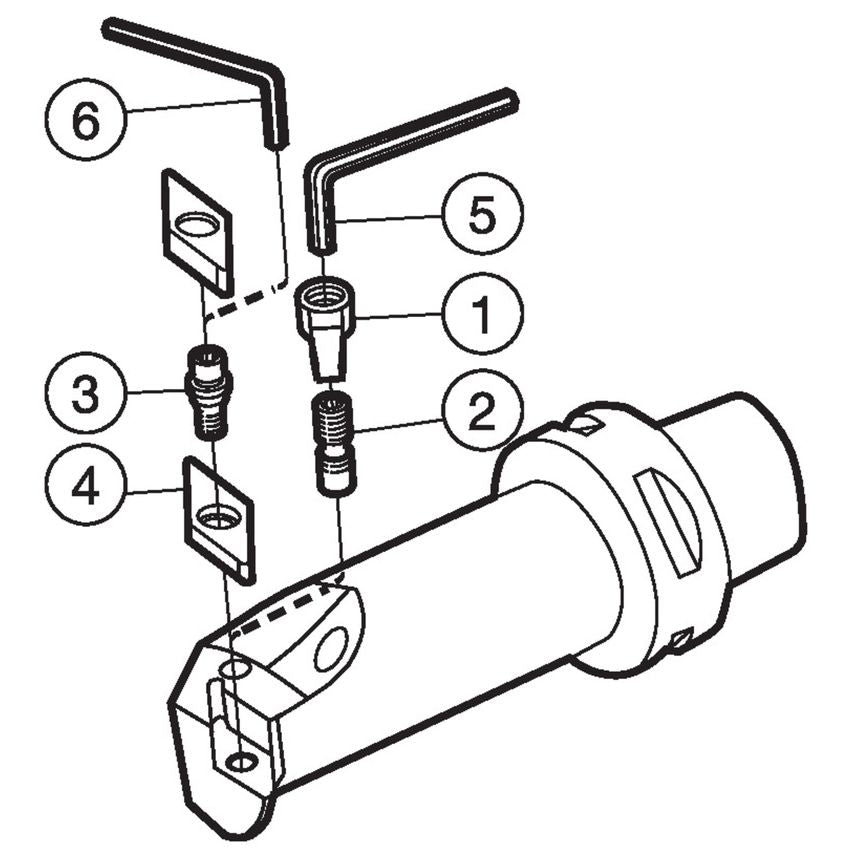 6
5
1
3
2
4